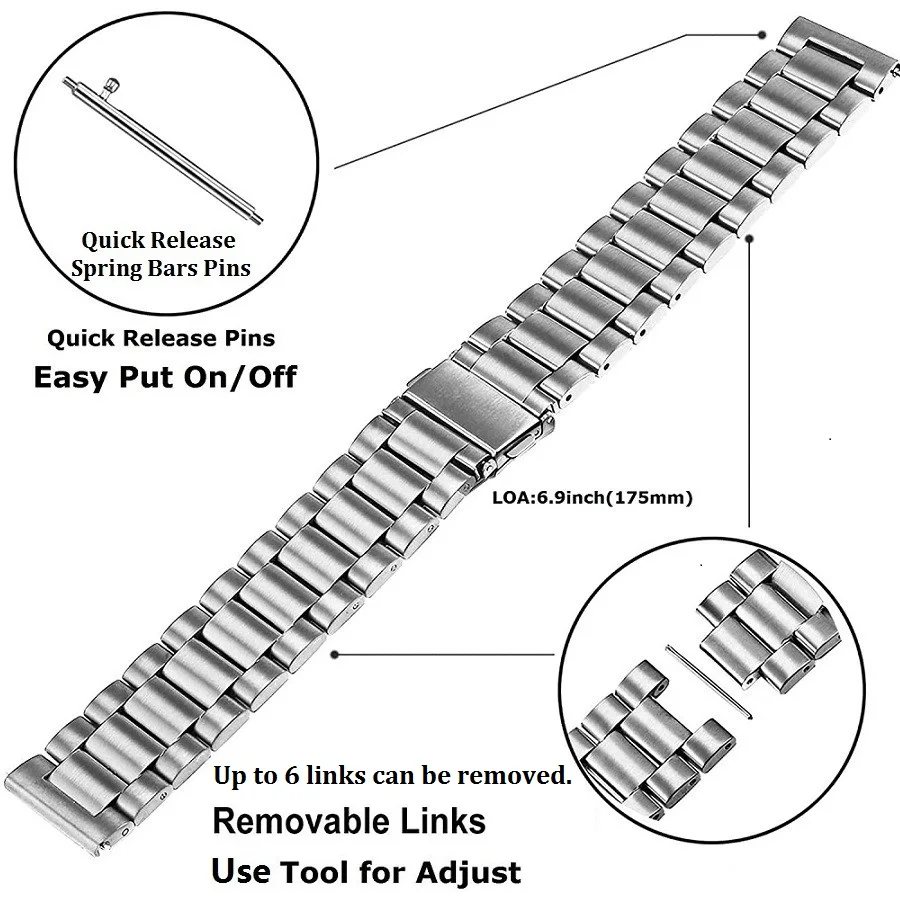 Quick Release Spring Bars Pins

Quick Release Pins
Easy Put On/Off

LOA:6.9inch(175mm)

Up to 6 links can be removed.
Removable Links
Use Tool for Adjust