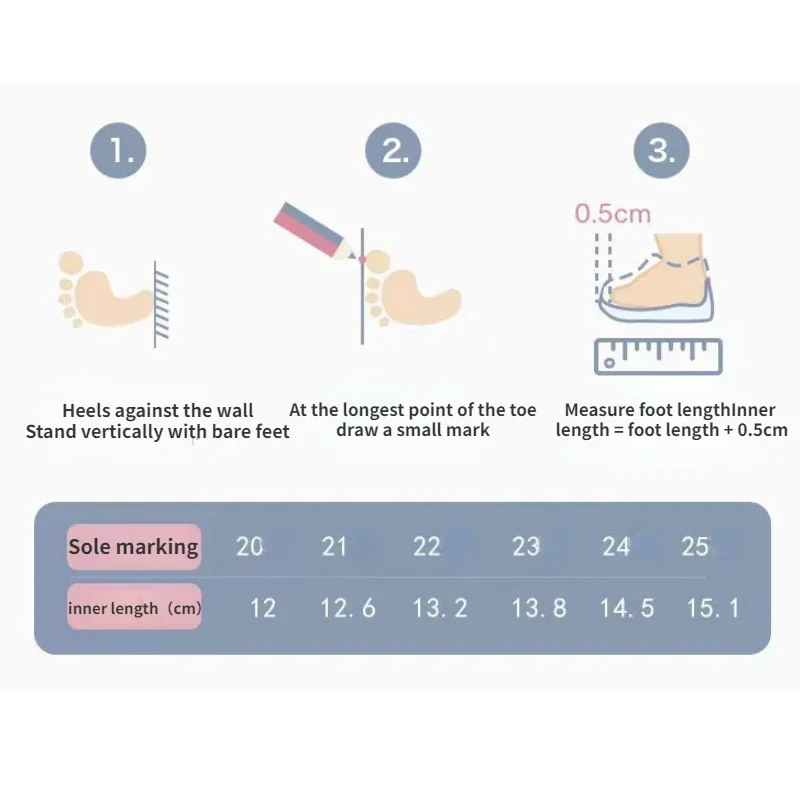 1.

Heels against the wall
Stand vertically with bare feet

2.

At the longest point of the toe
draw a small mark

3.

0.5cm

Measure foot lengthInner
length = foot length + 0.5cm

| Sole marking | 20 | 21 | 22 | 23 | 24 | 25 |
|---|---|---|---|---|---|---|
| inner length（cm） | 12 | 12. 6 | 13. 2 | 13. 8 | 14. 5 | 15. 1 |