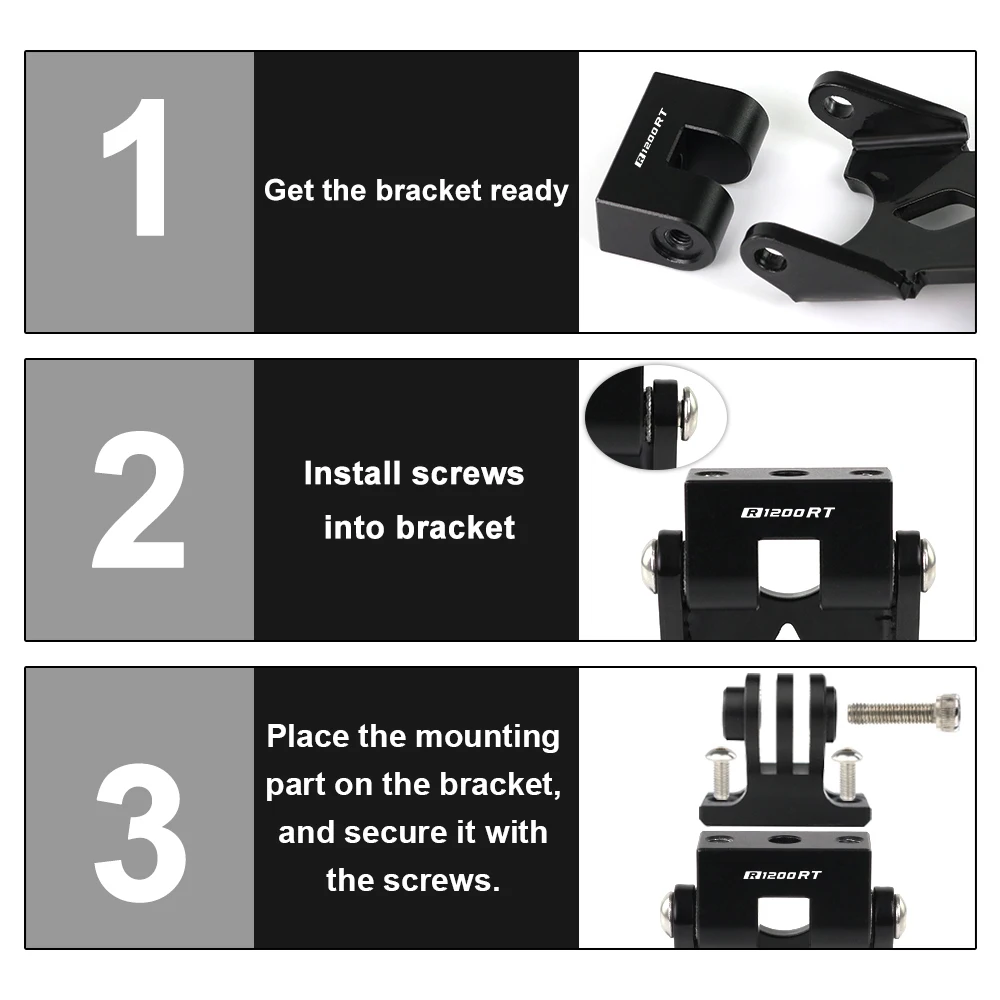 1

Get the bracket ready

R1200RT

2

Install screws into bracket

R1200RT

3

Place the mounting part on the bracket, and secure it with the screws.

R1200RT