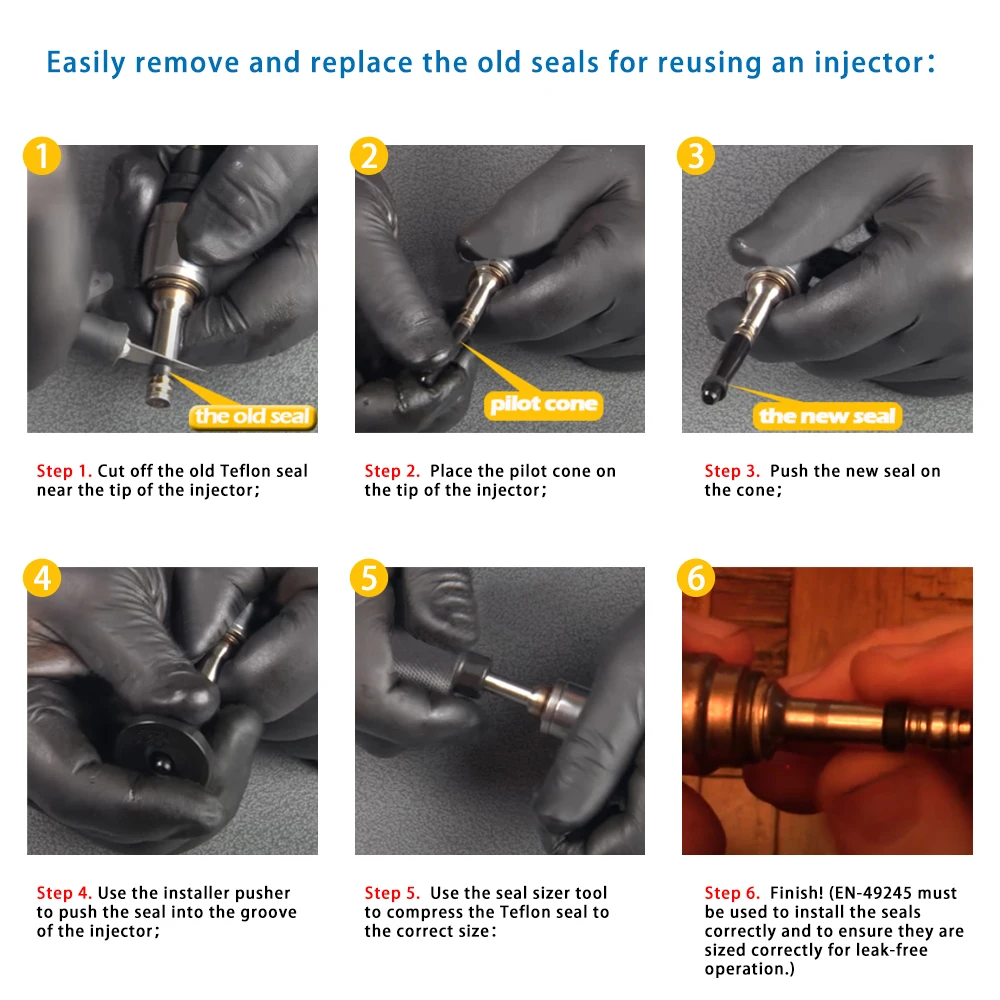 Easily remove and replace the old seals for reusing an injector:

1

the old seal

Step 1. Cut off the old Teflon seal near the tip of the injector;

2

pilot cone

Step 2. Place the pilot cone on the tip of the injector;

3

the new seal

Step 3. Push the new seal on the cone;

4

Step 4. Use the installer pusher to push the seal into the groove of the injector;

5

Step 5. Use the seal sizer tool to compress the Teflon seal to the correct size:

6

Step 6. Finish! (EN-49245 must be used to install the seals correctly and to ensure they are sized correctly for leak-free operation.)