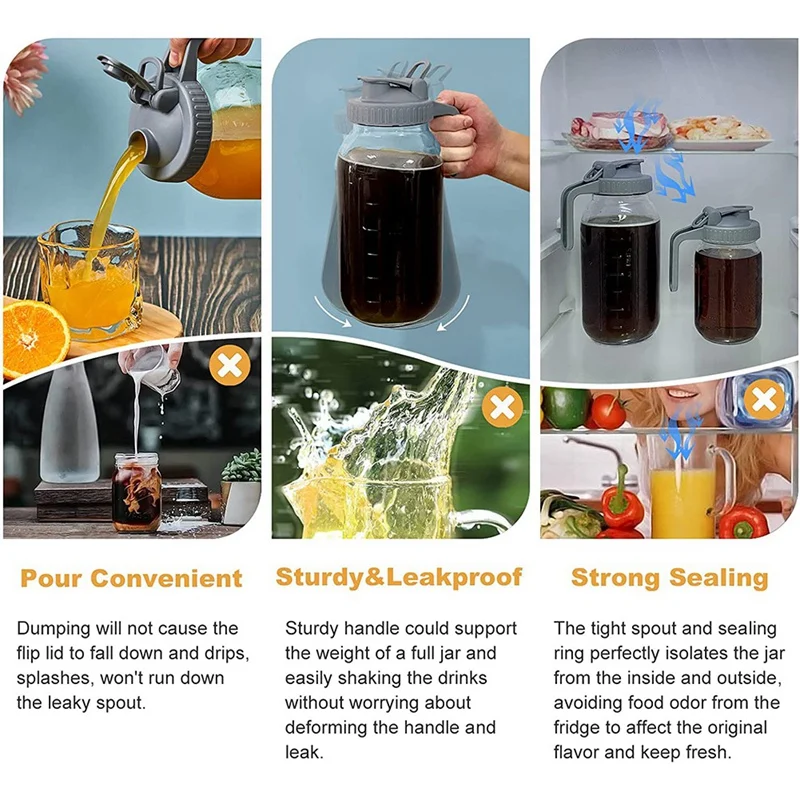 Pour Convenient

Dumping will not cause the flip lid to fall down and drips, splashes, won't run down the leaky spout.

Sturdy&Leakproof

Sturdy handle could support the weight of a full jar and easily shaking the drinks without worrying about deforming the handle and leak.

Strong Sealing

The tight spout and sealing ring perfectly isolates the jar from the inside and outside, avoiding food odor from the fridge to affect the original flavor and keep fresh.