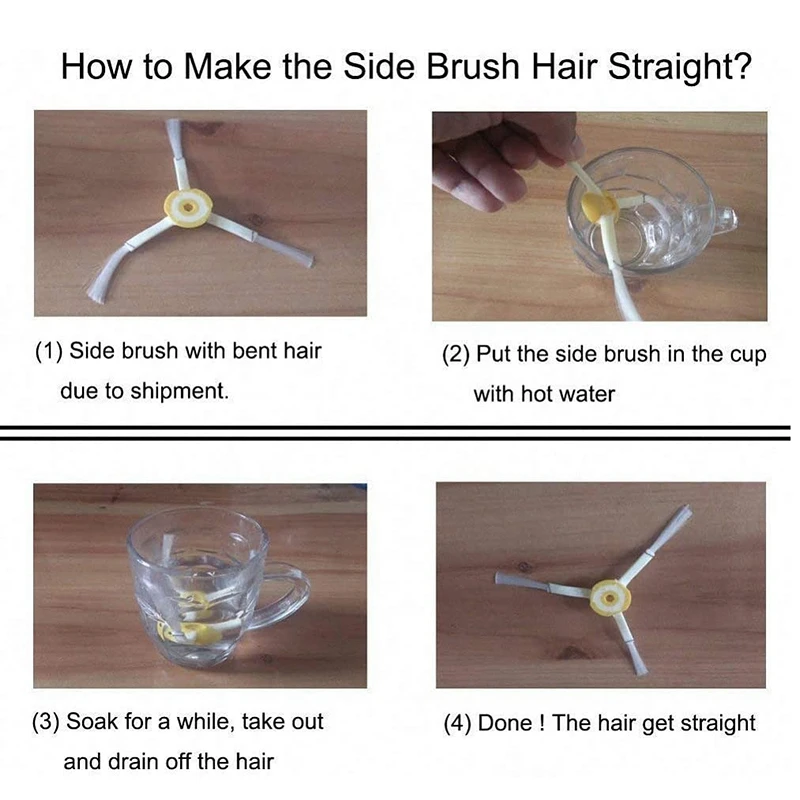 How to Make the Side Brush Hair Straight?

(1) Side brush with bent hair due to shipment.

(2) Put the side brush in the cup with hot water

(3) Soak for a while, take out and drain off the hair

(4) Done ! The hair get straight