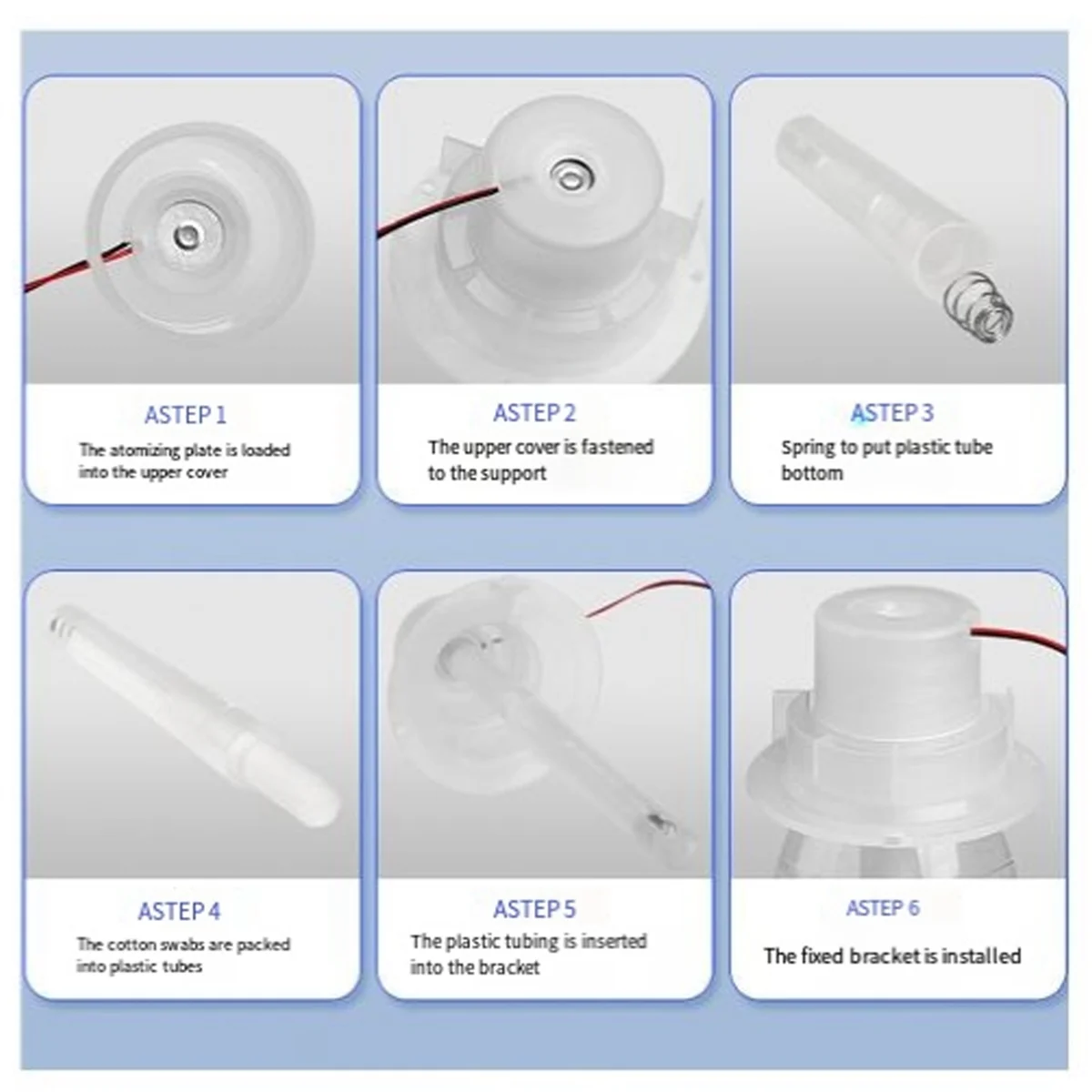 ASTEP 1
The atomizing plate is loaded into the upper cover

ASTEP 2
The upper cover is fastened to the support

ASTEP 3
Spring to put plastic tube bottom

ASTEP 4
The cotton swabs are packed into plastic tubes

ASTEP 5
The plastic tubing is inserted into the bracket

ASTEP 6
The fixed bracket is installed