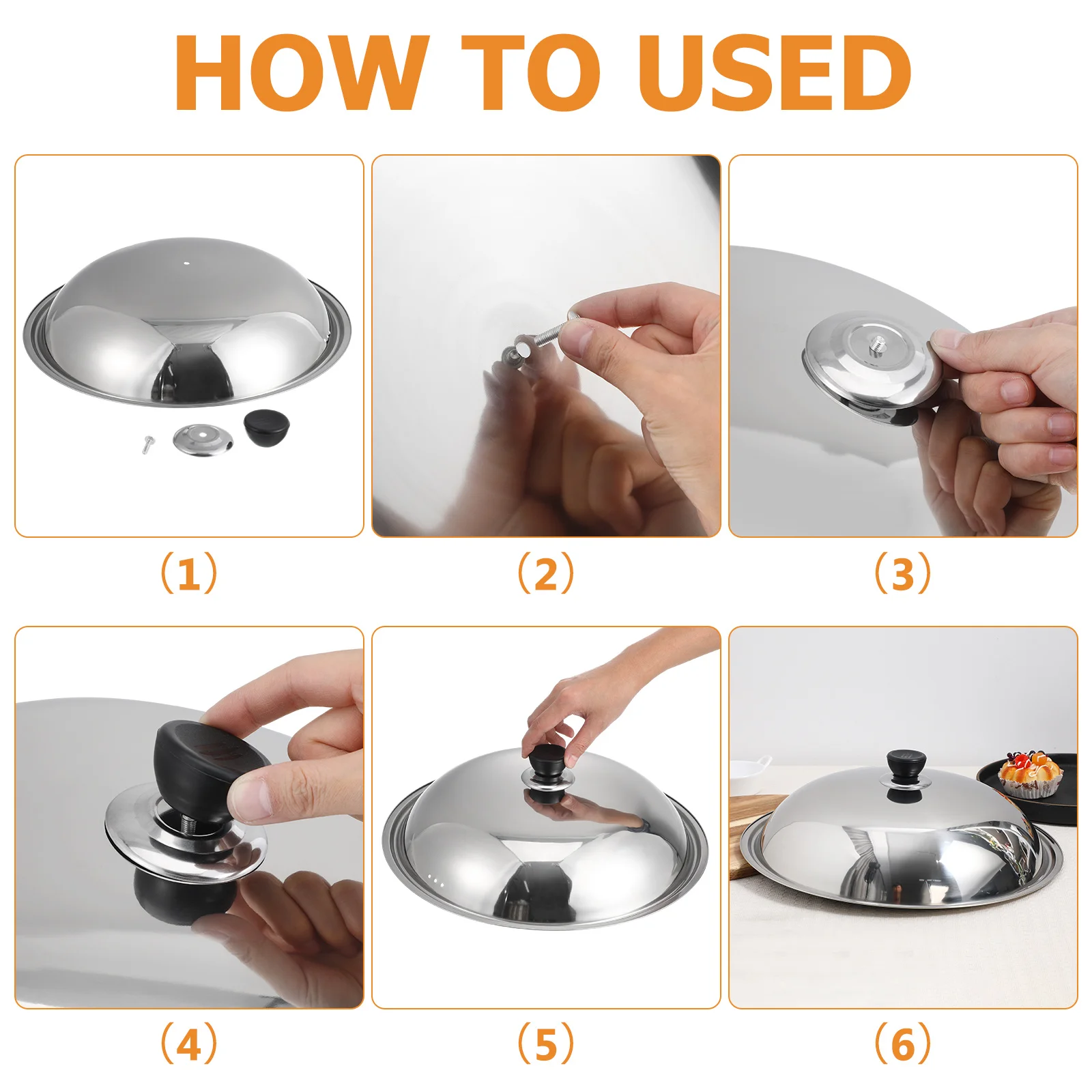 HOW TO USED

（1）

（2）

（3）

（4）

（5）

（6）