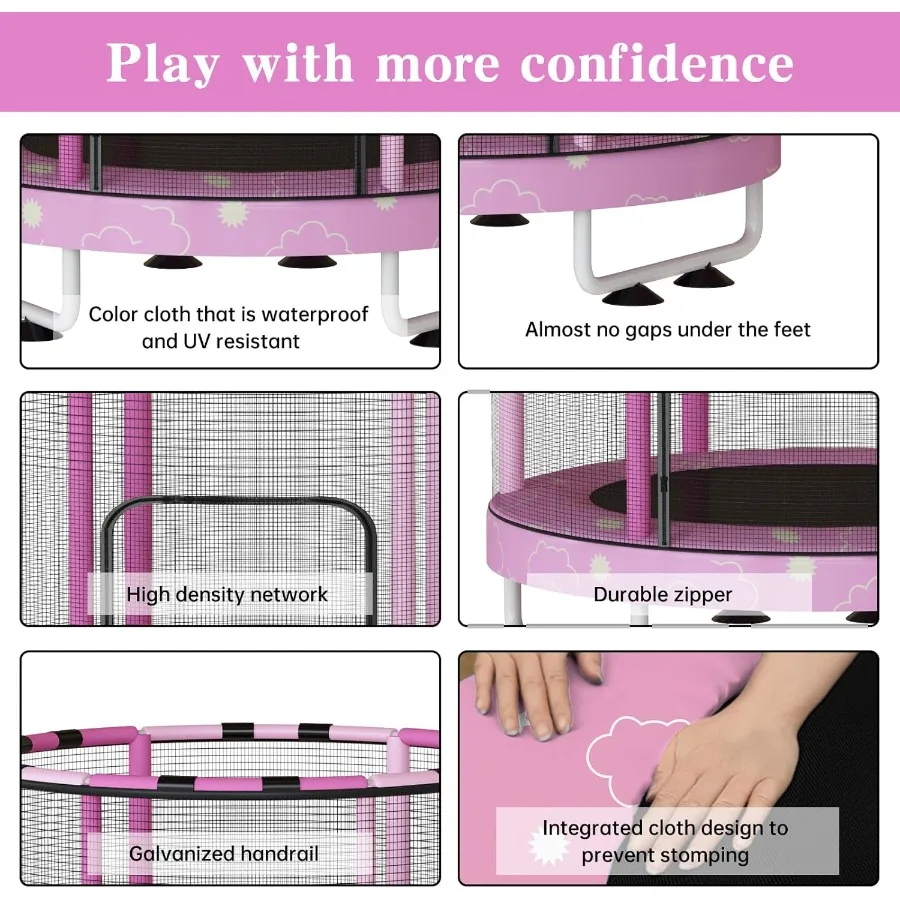 Play with more confidence

Color cloth that is waterproof and UV resistant

Almost no gaps under the feet

High density network

Durable zipper

Galvanized handrail

Integrated cloth design to prevent stomping