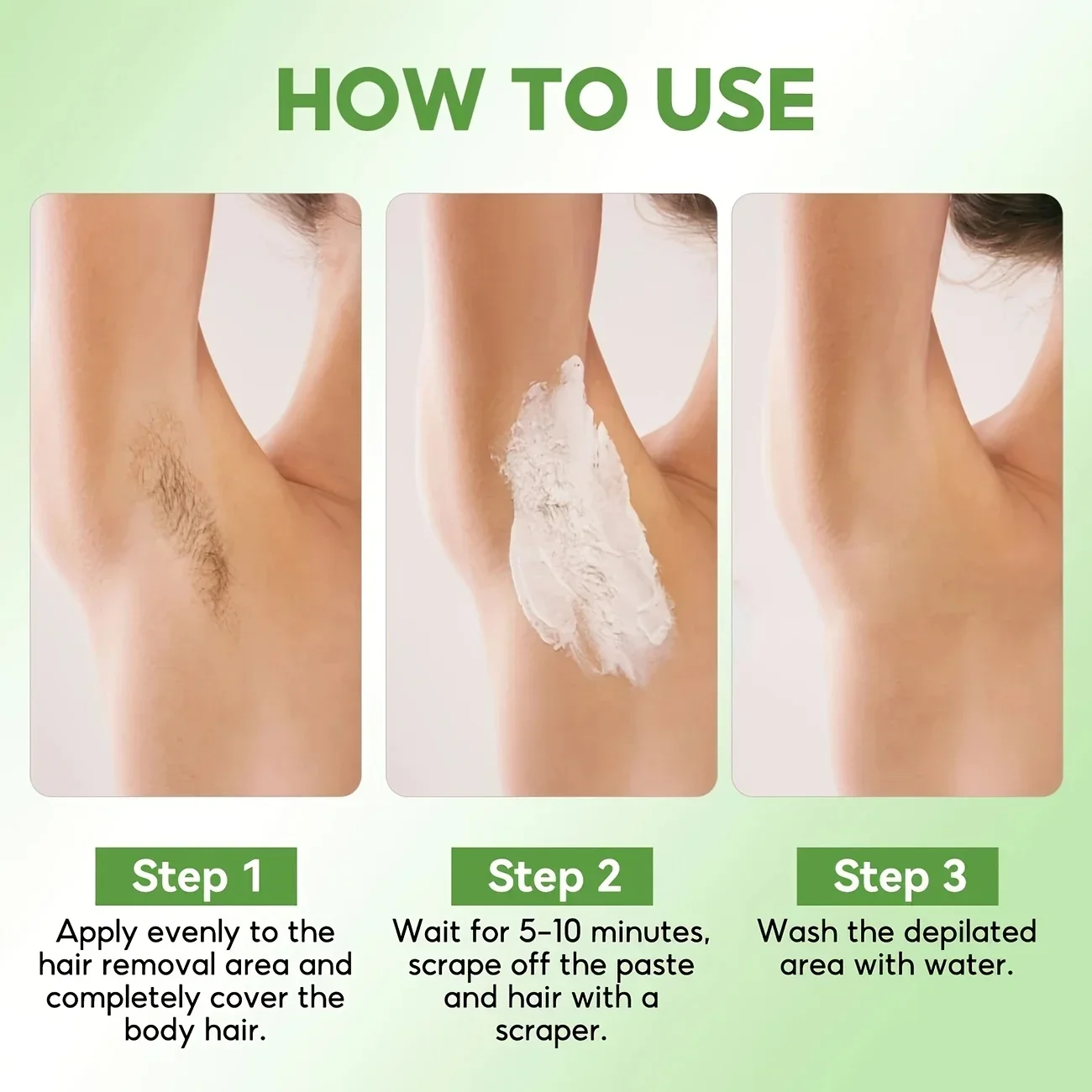 HOW TO USE

Step 1
Apply evenly to the hair removal area and completely cover the body hair.

Step 2
Wait for 5-10 minutes, scrape off the paste and hair with a scraper.

Step 3
Wash the depilated area with water.