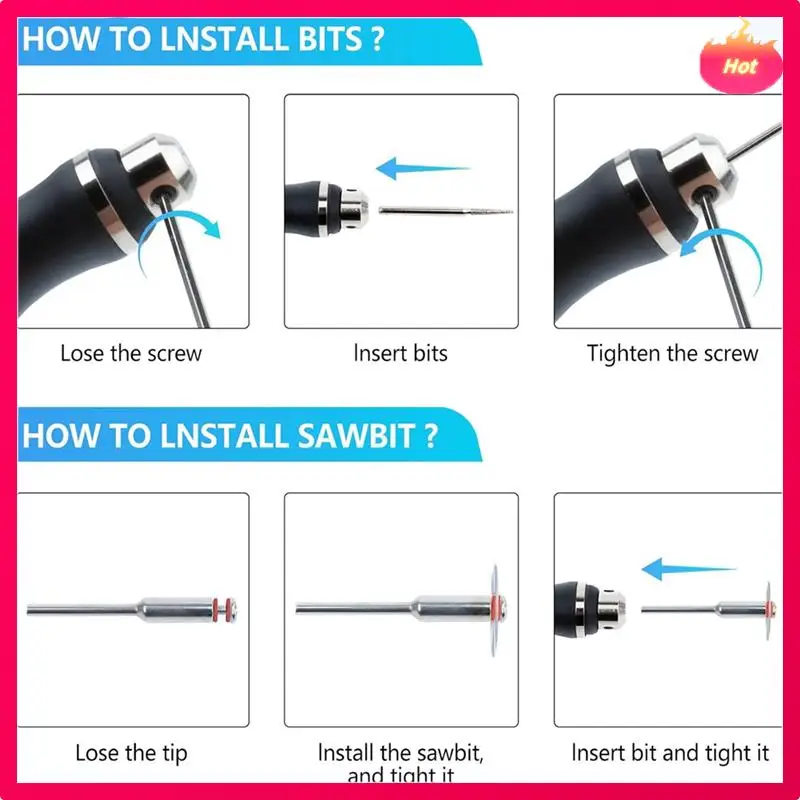 HOW TO LNSTALL BITS ?

Hot

Lose the screw

Insert bits

Tighten the screw

HOW TO LNSTALL SAWBIT ?

Lose the tip

Install the sawbit, and tight it

Insert bit and tight it