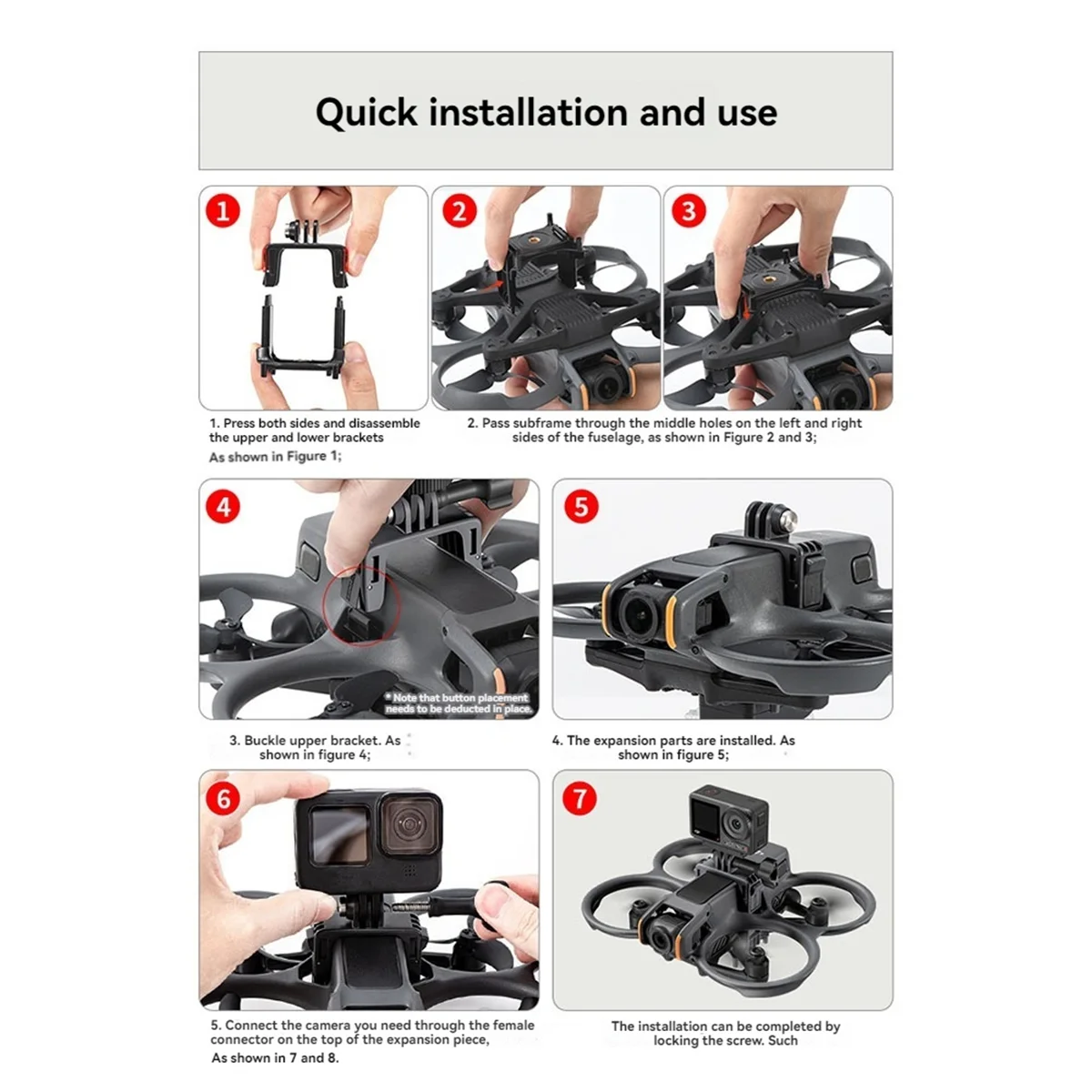 Quick installation and use

1

2

3

1. Press both sides and disassemble the upper and lower brackets
As shown in Figure 1;

2. Pass subframe through the middle holes on the left and right sides of the fuselage, as shown in Figure 2 and 3;

4

* Note that button placement needs to be deducted in place.

5

3. Buckle upper bracket. As shown in figure 4;

4. The expansion parts are installed. As shown in figure 5;

6

7

5. Connect the camera you need through the female connector on the top of the expansion piece,
As shown in 7 and 8.

The installation can be completed by locking the screw. Such