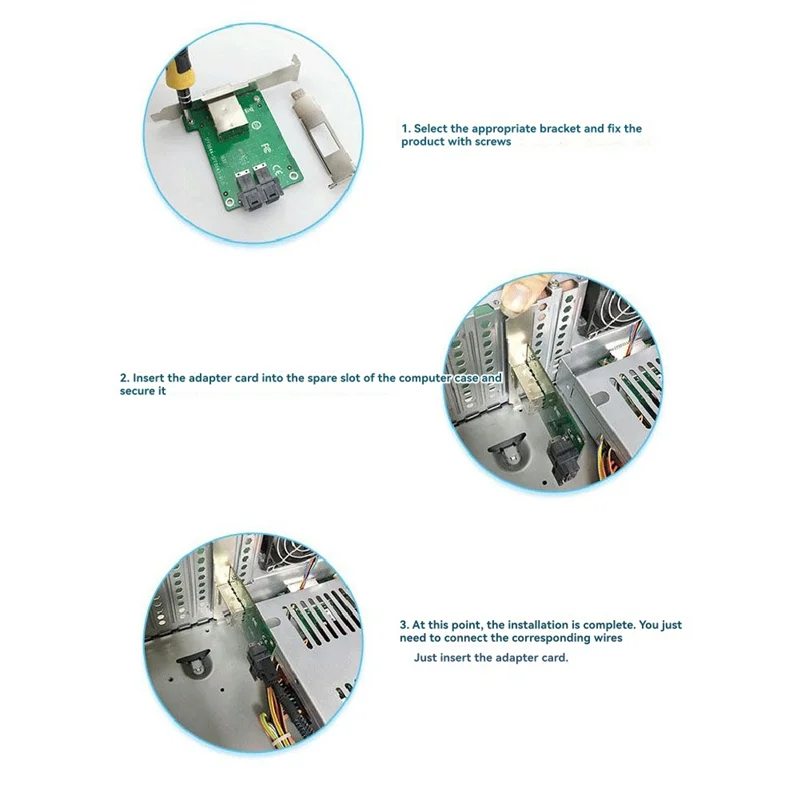 1. Select the appropriate bracket and fix the product with screws

2. Insert the adapter card into the spare slot of the computer case and secure it

3. At this point, the installation is complete. You just need to connect the corresponding wires

Just insert the adapter card.