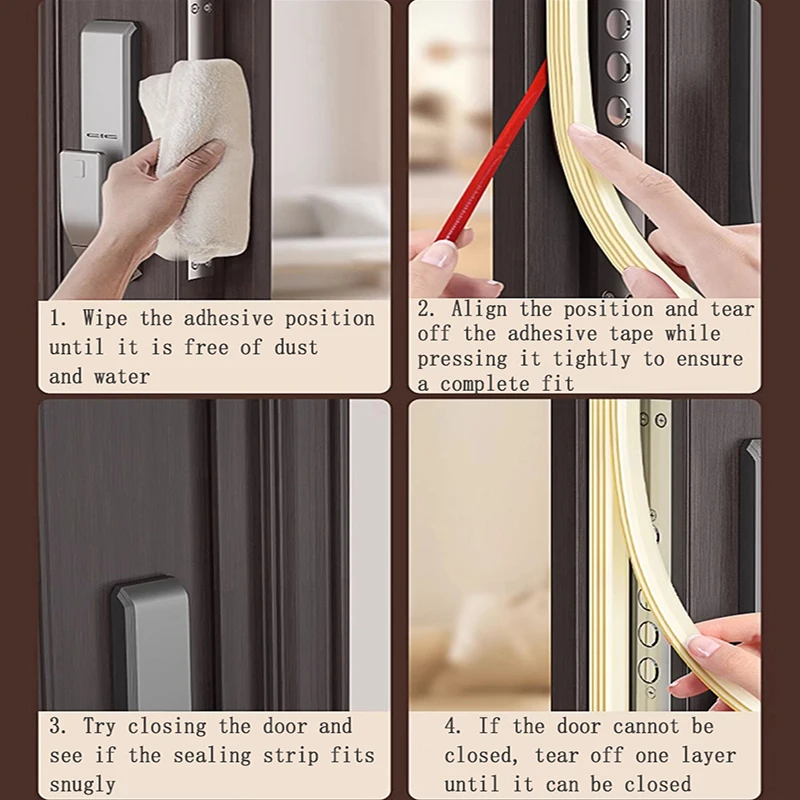 1. Wipe the adhesive position until it is free of dust and water

2. Align the position and tear off the adhesive tape while pressing it tightly to ensure a complete fit

3. Try closing the door and see if the sealing strip fits snugly

4. If the door cannot be closed, tear off one layer until it can be closed