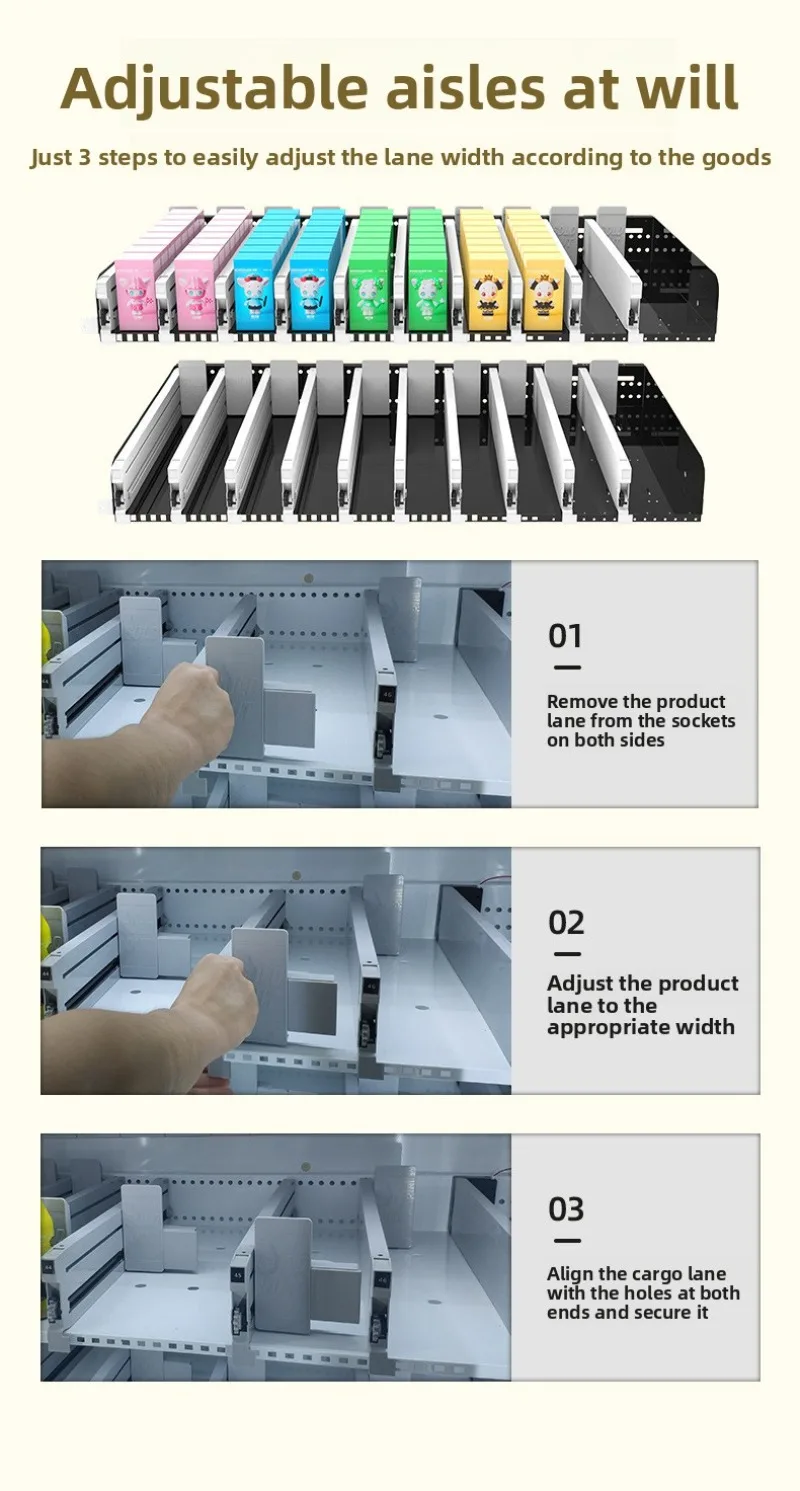 Adjustable aisles at will

Just 3 steps to easily adjust the lane width according to the goods

01

Remove the product lane from the sockets on both sides

02

Adjust the product lane to the appropriate width

03

Align the cargo lane with the holes at both ends and secure it