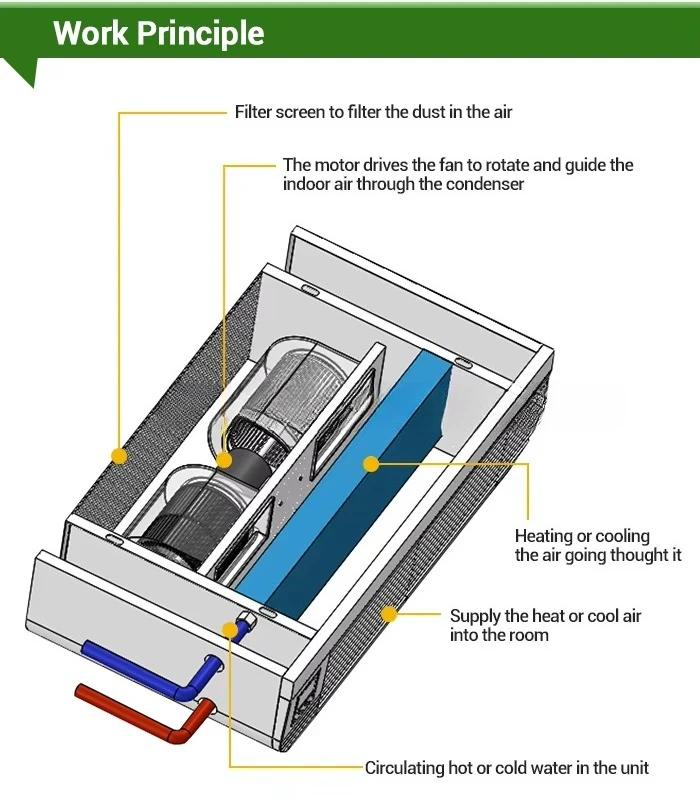 Work Principle

Filter screen to filter the dust in the air

The motor drives the fan to rotate and guide the indoor air through the condenser

Heating or cooling the air going thought it

Supply the heat or cool air into the room

Circulating hot or cold water in the unit