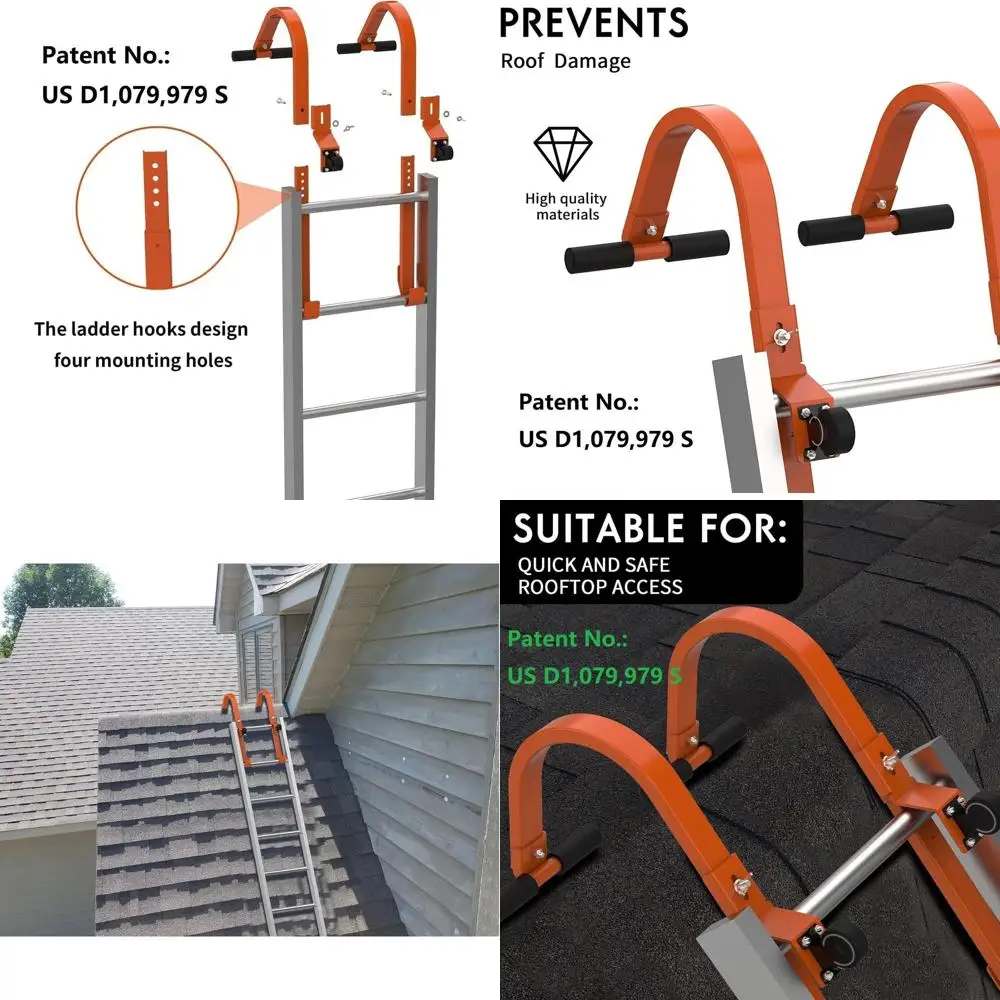 Patent No.:
US D1,079,979 S

The ladder hooks design four mounting holes

PREVENTS
Roof Damage

High quality materials

Patent No.:
US D1,079,979 S

SUITABLE FOR:
QUICK AND SAFE ROOFTOP ACCESS

Patent No.:
US D1,079,979 S