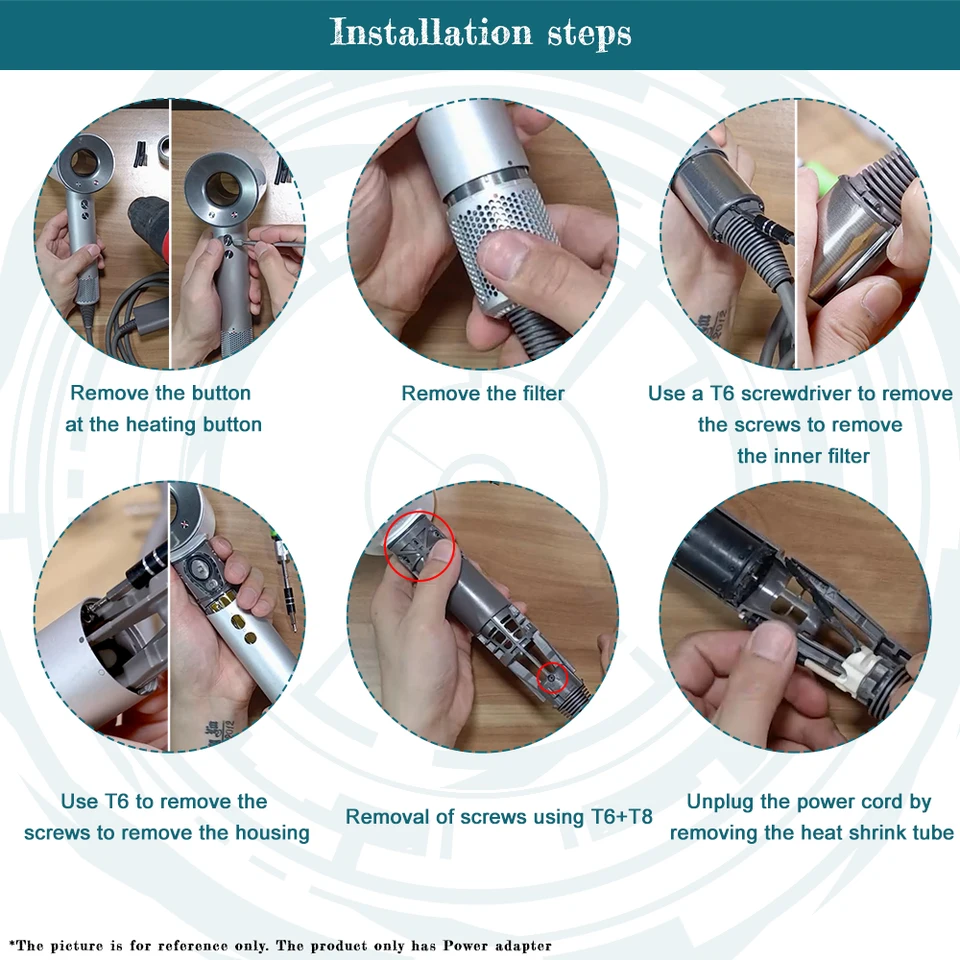 Installation steps

Remove the button at the heating button

Remove the filter

Use a T6 screwdriver to remove the screws to remove the inner filter

Use T6 to remove the screws to remove the housing

Removal of screws using T6+T8

Unplug the power cord by removing the heat shrink tube

*The picture is for reference only. The product only has Power adapter