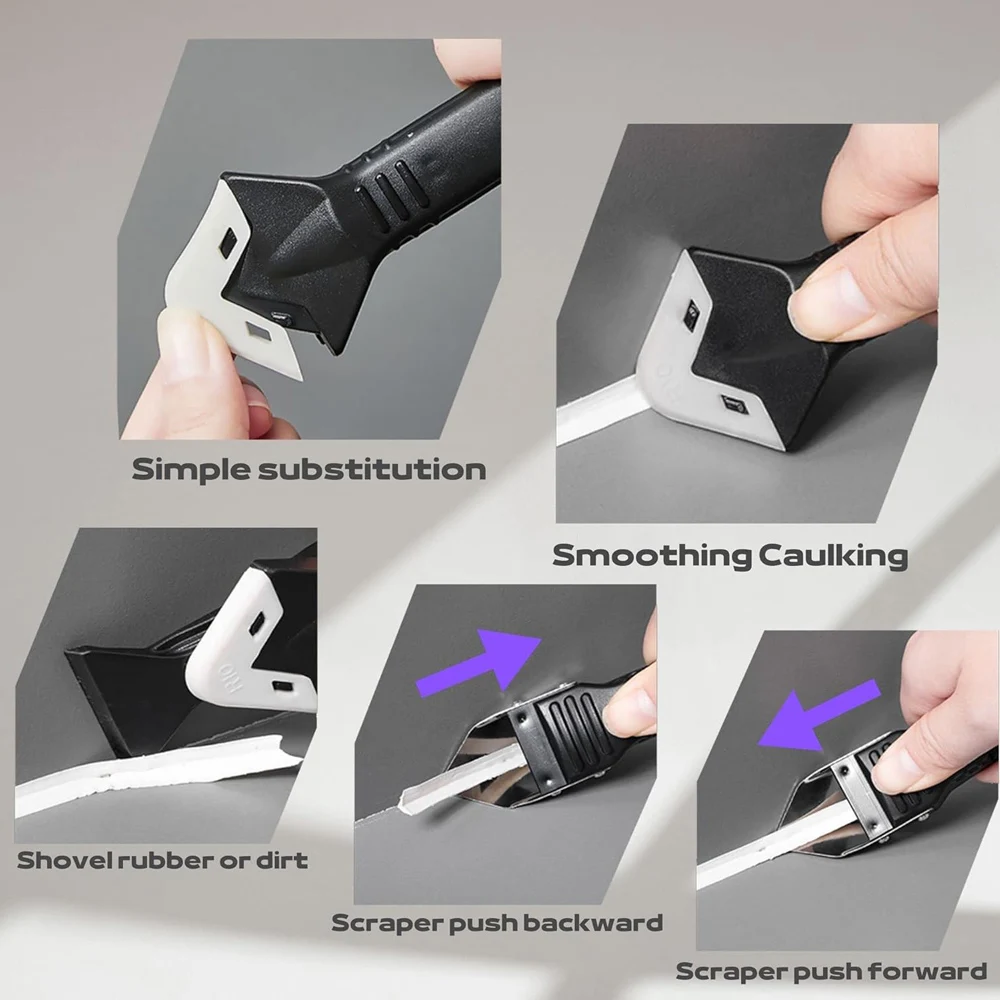 Simple substitution

Smoothing Caulking

Shovel rubber or dirt

Scraper push backward

Scraper push forward