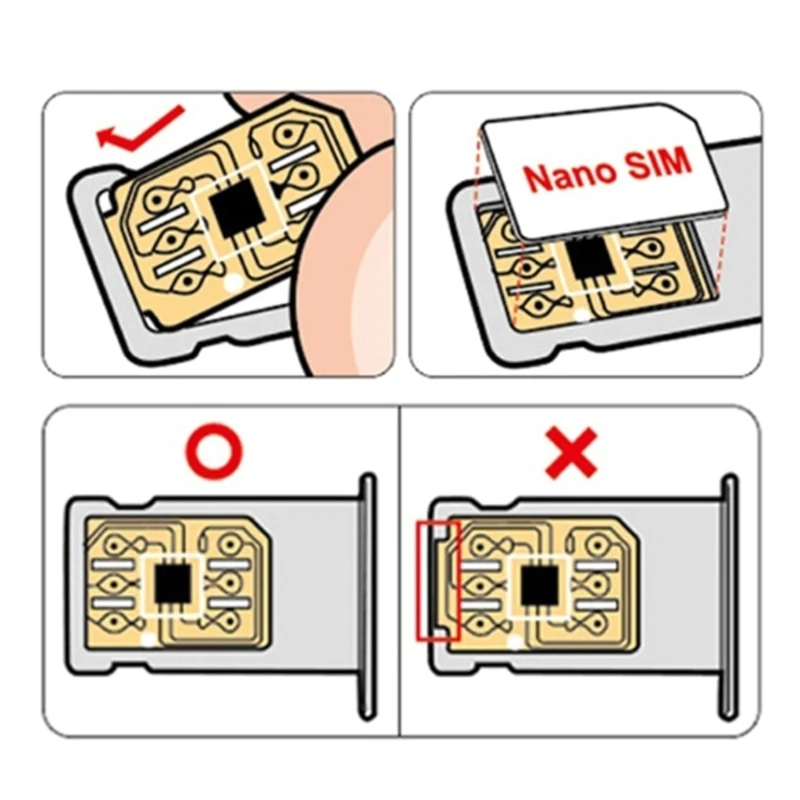 Nano SIM