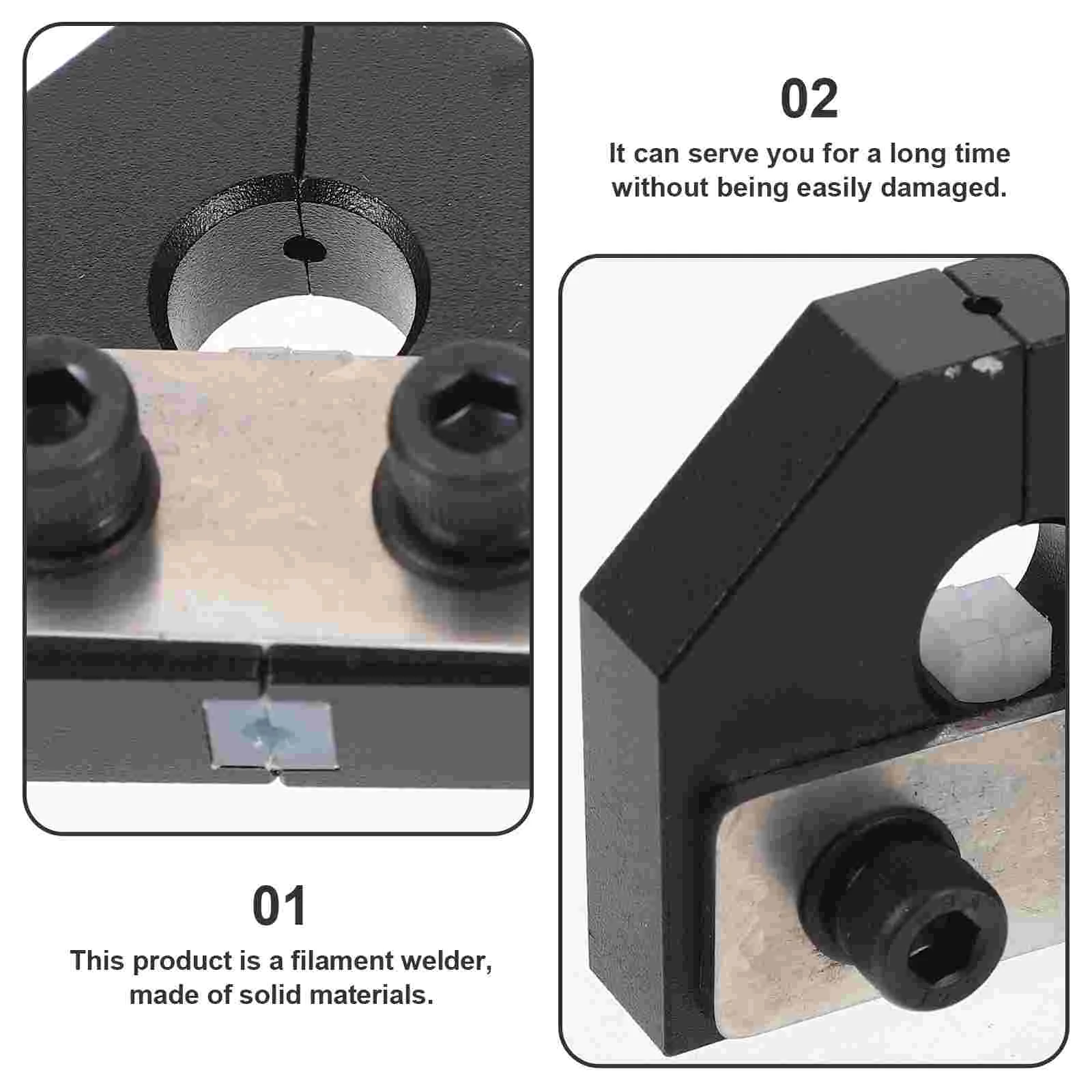 02

It can serve you for a long time without being easily damaged.

01

This product is a filament welder, made of solid materials.