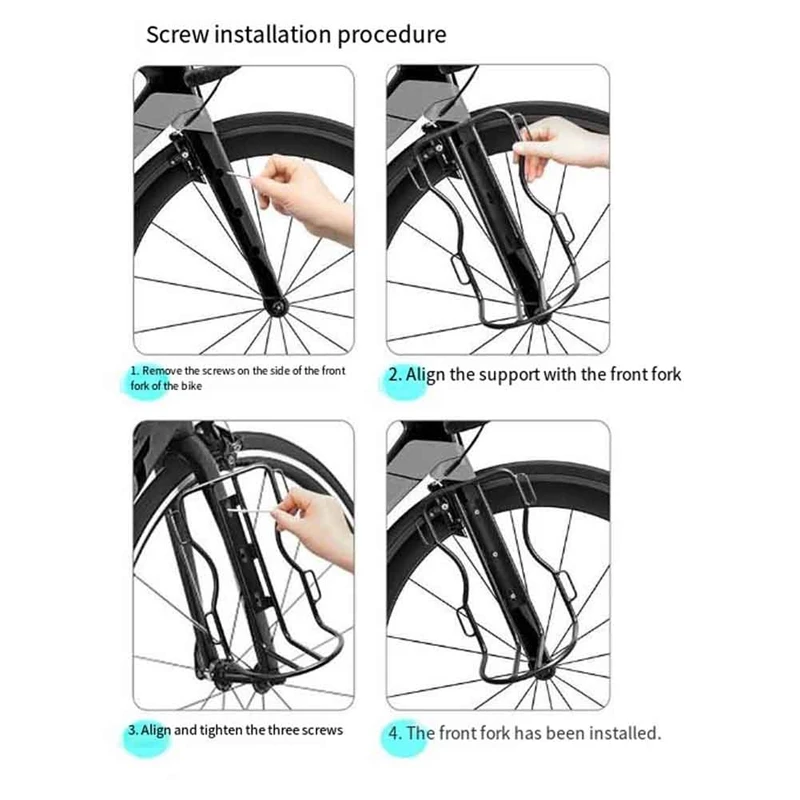 Screw installation procedure

1. Remove the screws on the side of the front fork of the bike

2. Align the support with the front fork

3. Align and tighten the three screws

4. The front fork has been installed.