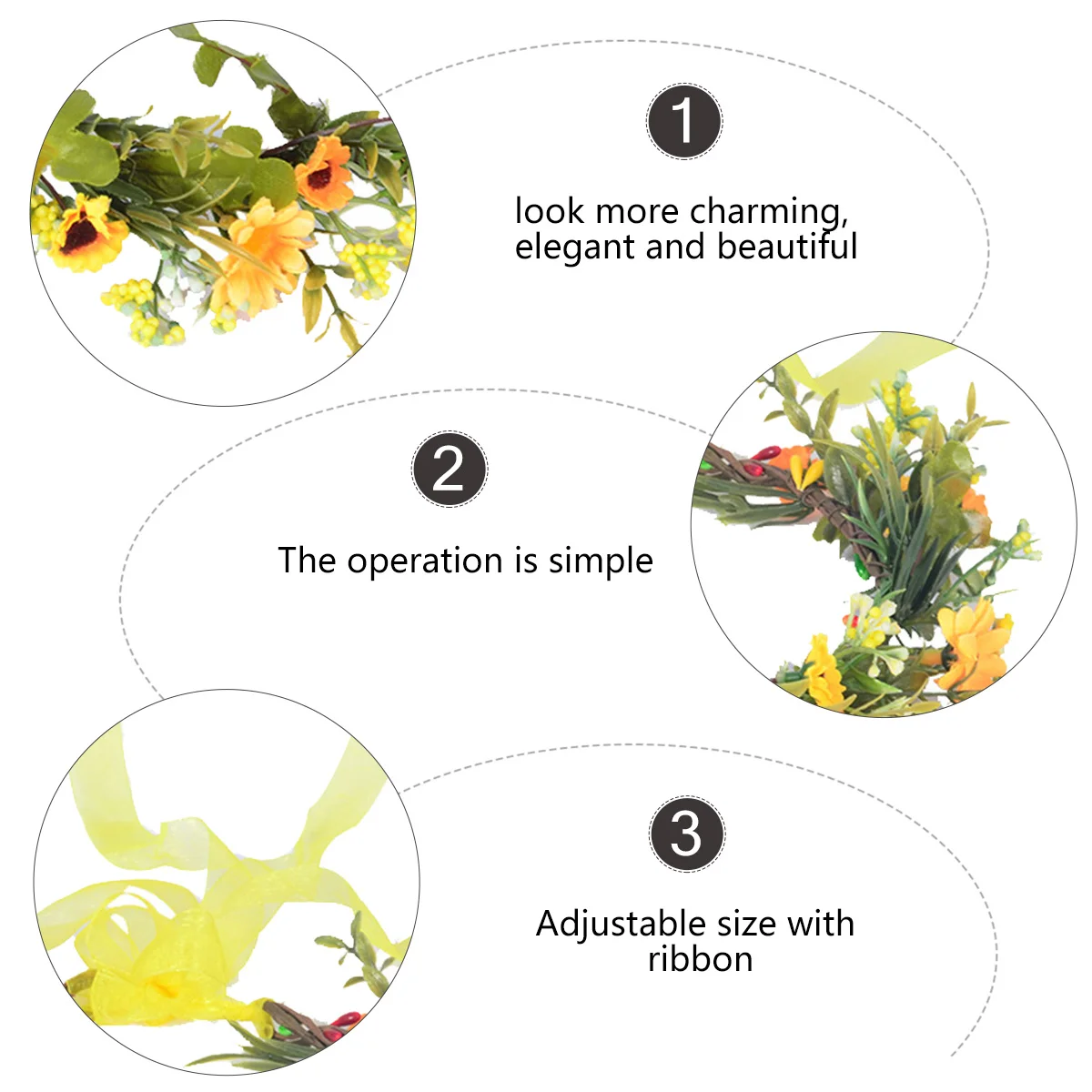 1

look more charming, elegant and beautiful

2

The operation is simple

3

Adjustable size with ribbon