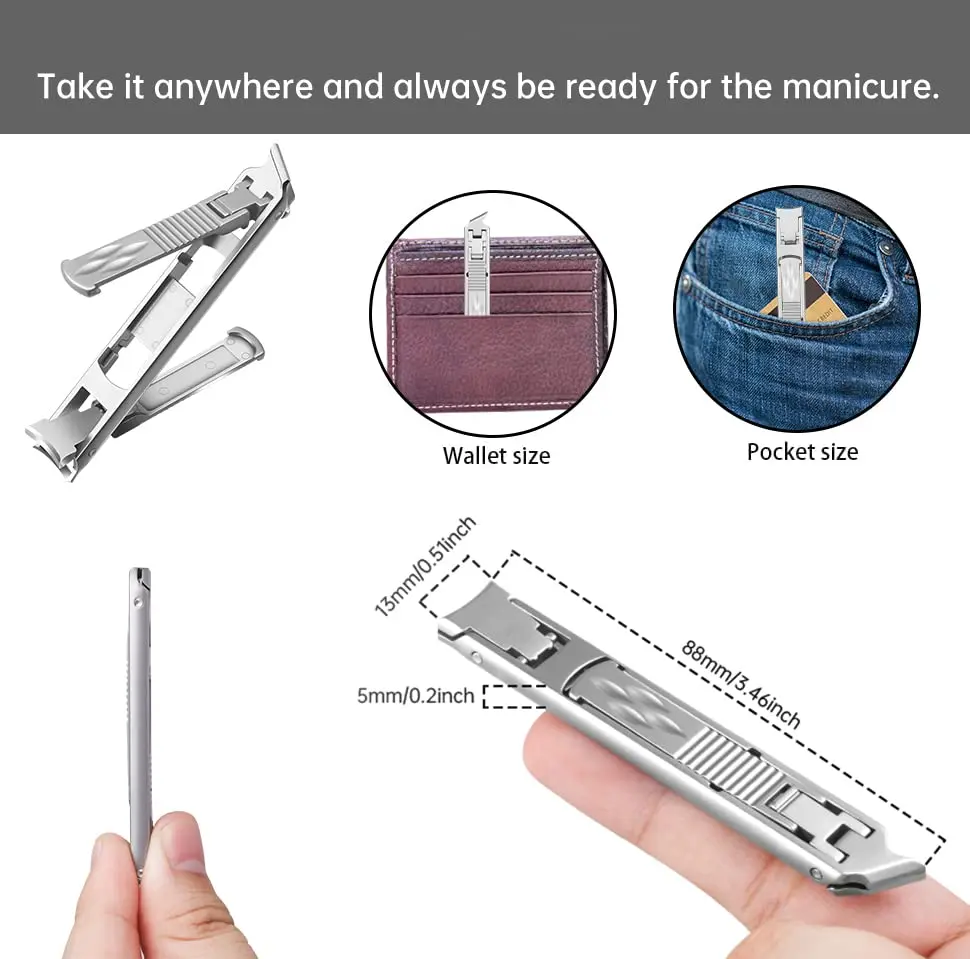 Take it anywhere and always be ready for the manicure.

Wallet size

Pocket size

13mm/0.51inch

88mm/3.46inch

5mm/0.2inch