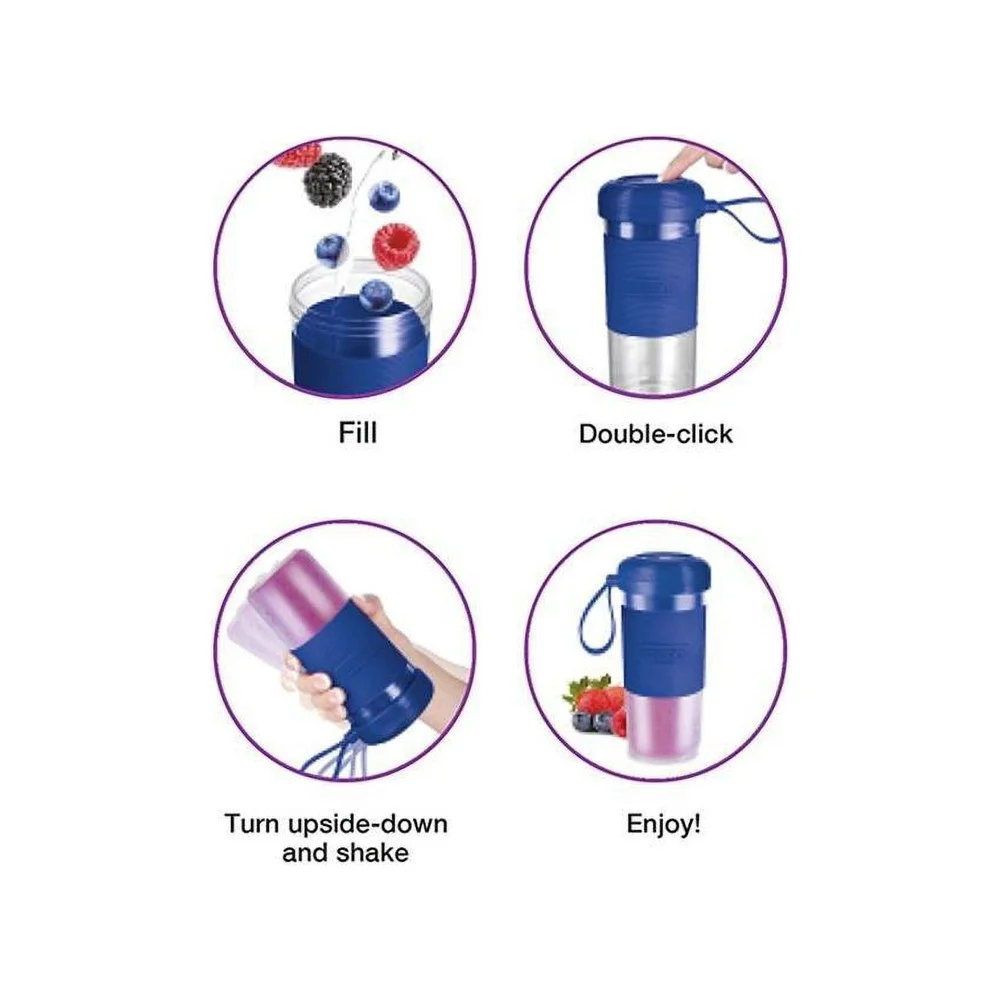 Fill

Double-click

Turn upside-down and shake

Enjoy!