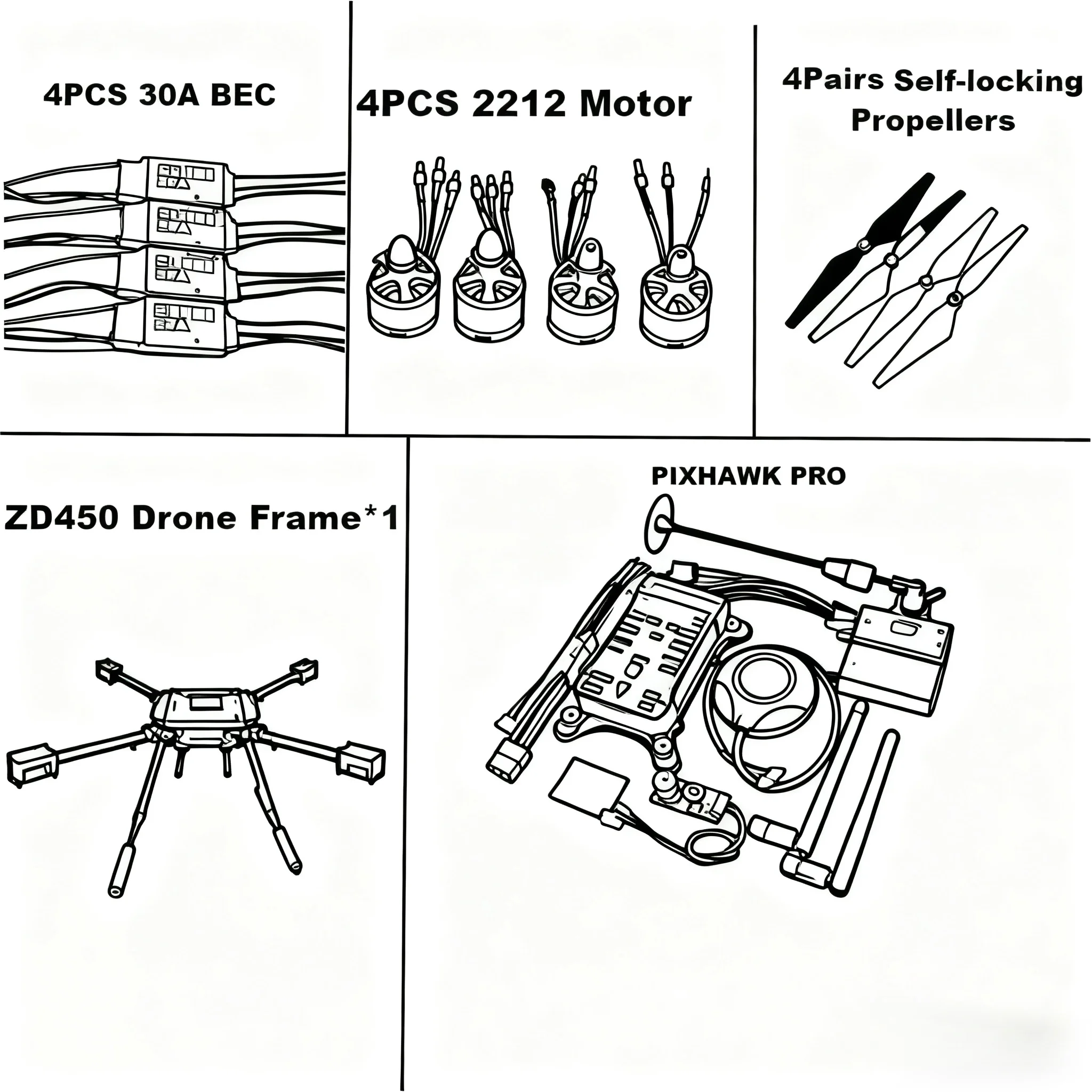 4PCS 30A BEC

4PCS 2212 Motor

4Pairs Self-locking Propellers

ZD450 Drone Frame*1

PIXHAWK PRO