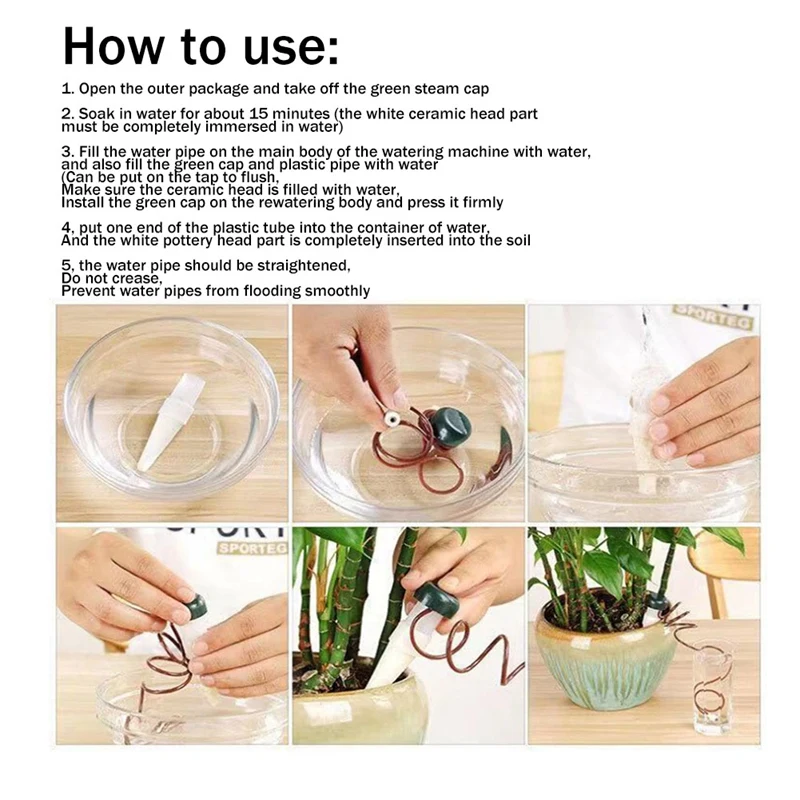 How to use:

1. Open the outer package and take off the green steam cap

2. Soak in water for about 15 minutes (the white ceramic head part must be completely immersed in water)

3. Fill the water pipe on the main body of the watering machine with water, and also fill the green cap and plastic pipe with water
(Can be put on the tap to flush,
Make sure the ceramic head is filled with water,
Install the green cap on the rewatering body and press it firmly

4, put one end of the plastic tube into the container of water,
And the white pottery head part is completely inserted into the soil

5, the water pipe should be straightened,
Do not crease,
Prevent water pipes from flooding smoothly

SPORTEG

SPORTEG