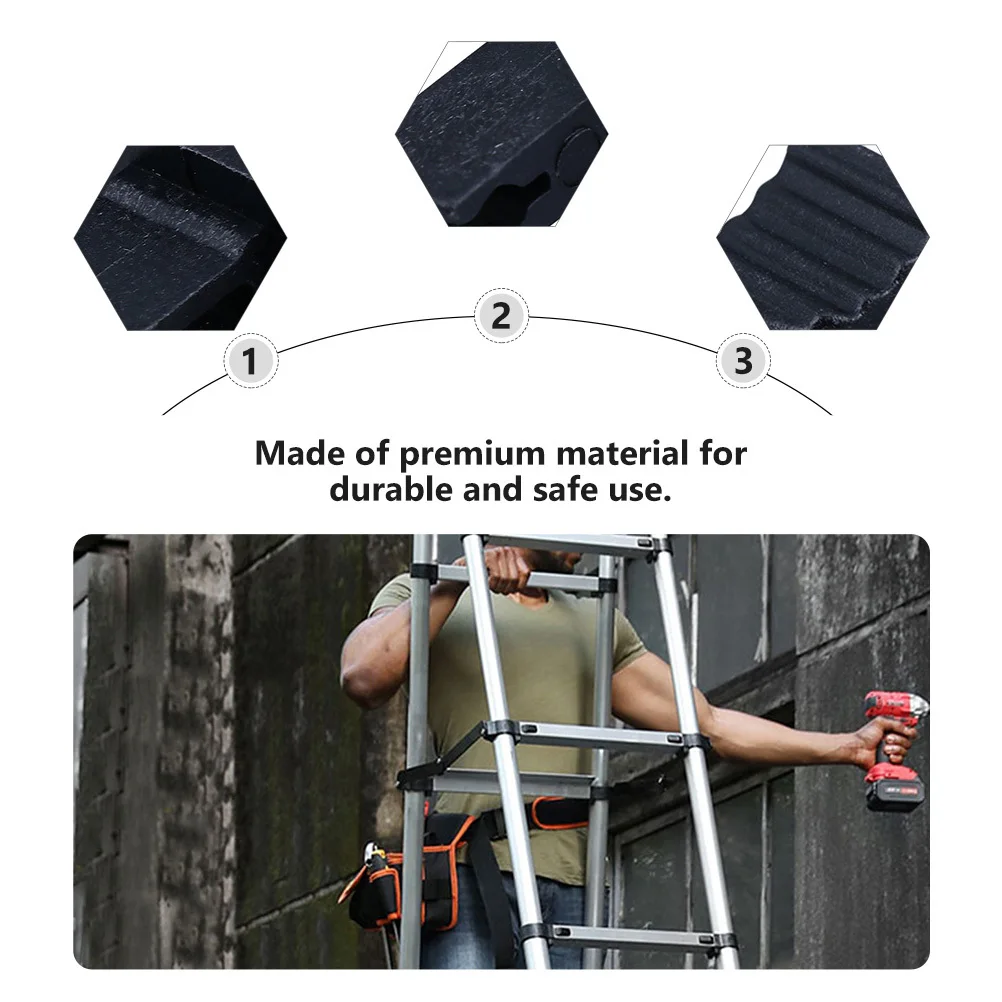 1

2

3

Made of premium material for durable and safe use.