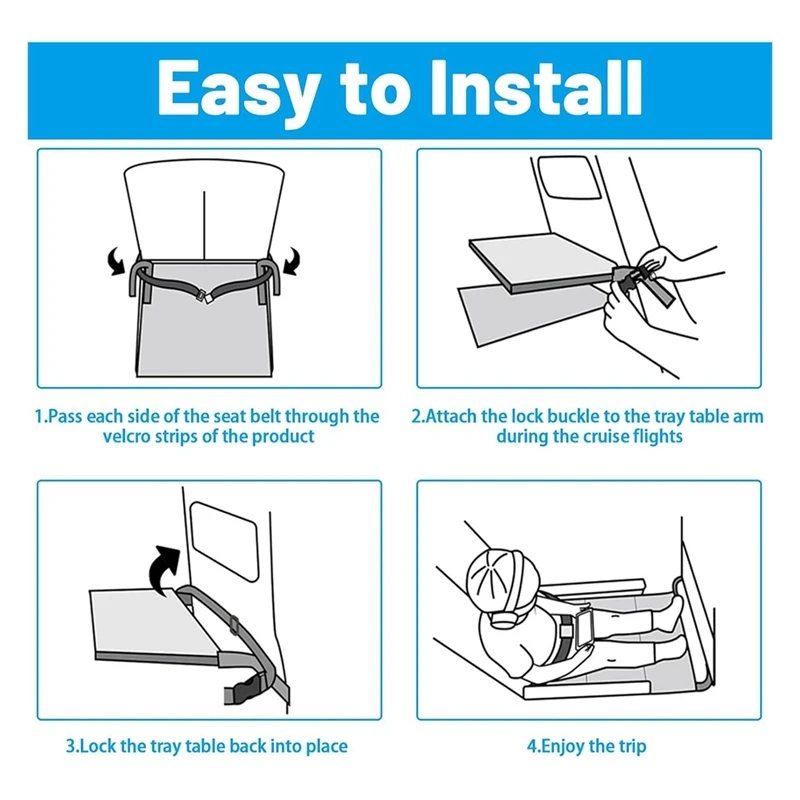 Easy to Install

1.Pass each side of the seat belt through the velcro strips of the product

2.Attach the lock buckle to the tray table arm during the cruise flights

3.Lock the tray table back into place

4.Enjoy the trip