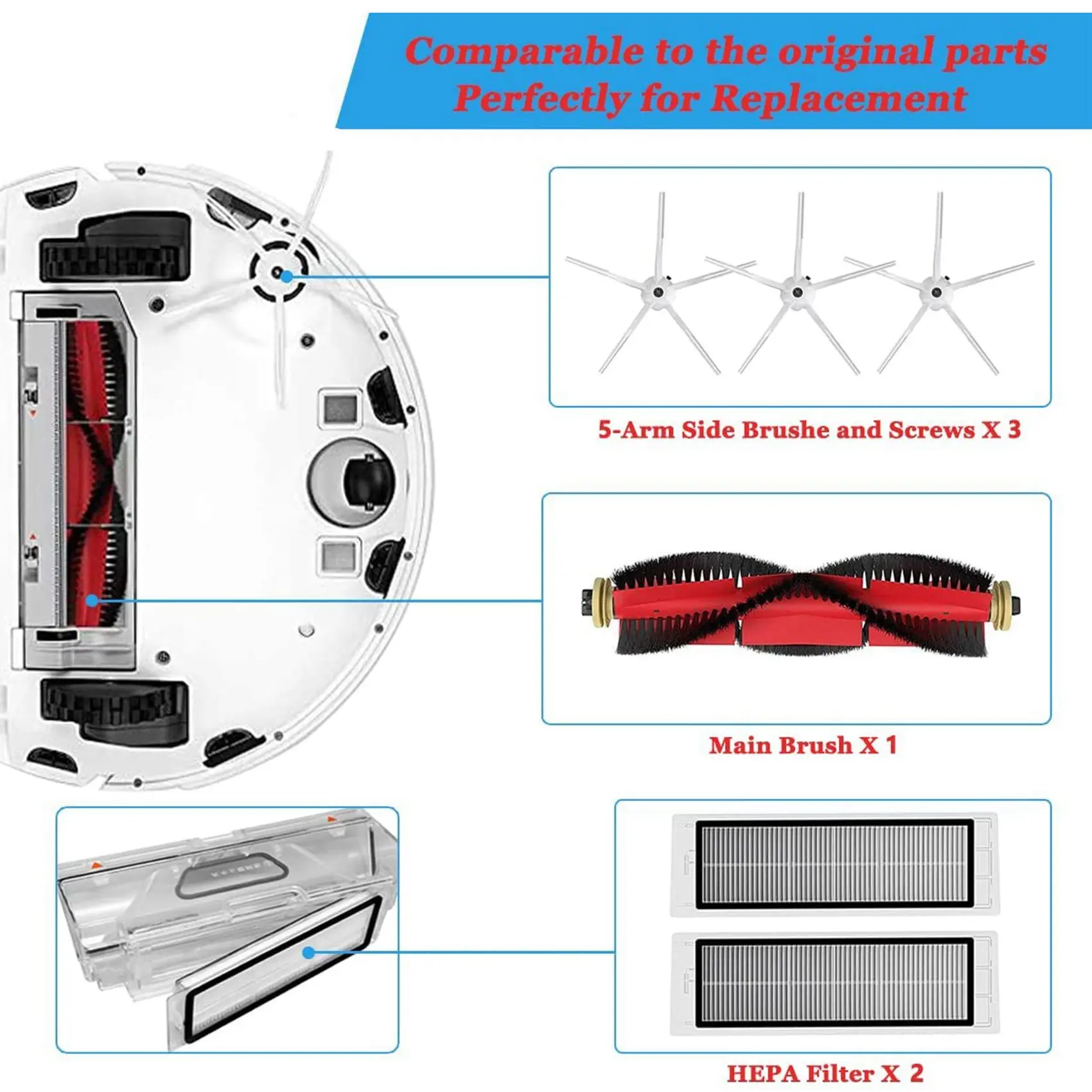 Comparable to the original parts
Perfectly for Replacement

5-Arm Side Brushe and Screws X 3

Main Brush X 1

HEPA Filter X 2