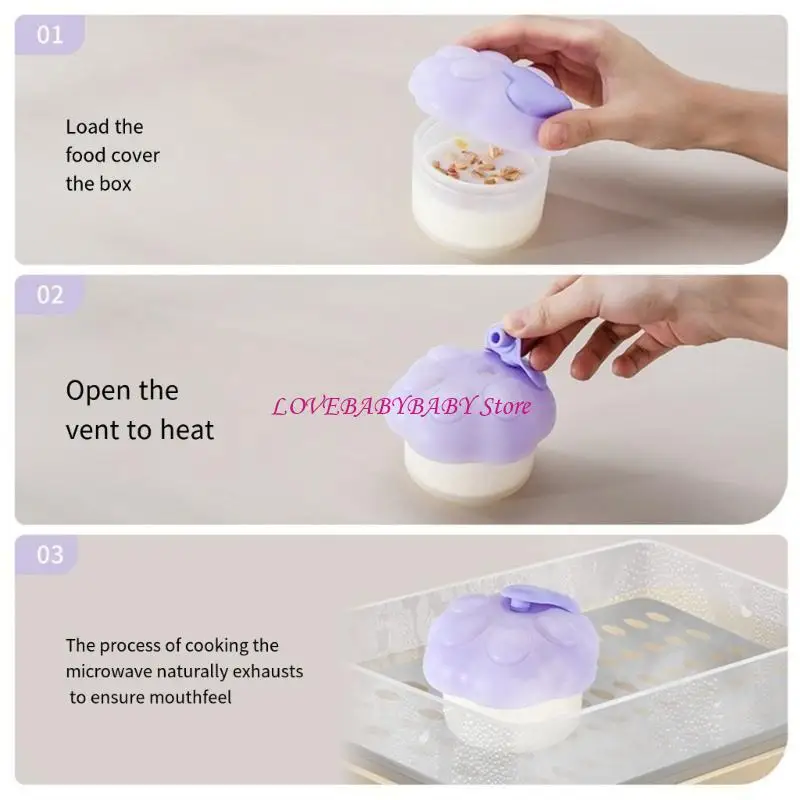 01

Load the food cover the box

02

Open the vent to heat

LOVEBABYBABY Store

03

The process of cooking the microwave naturally exhausts to ensure mouthfeel