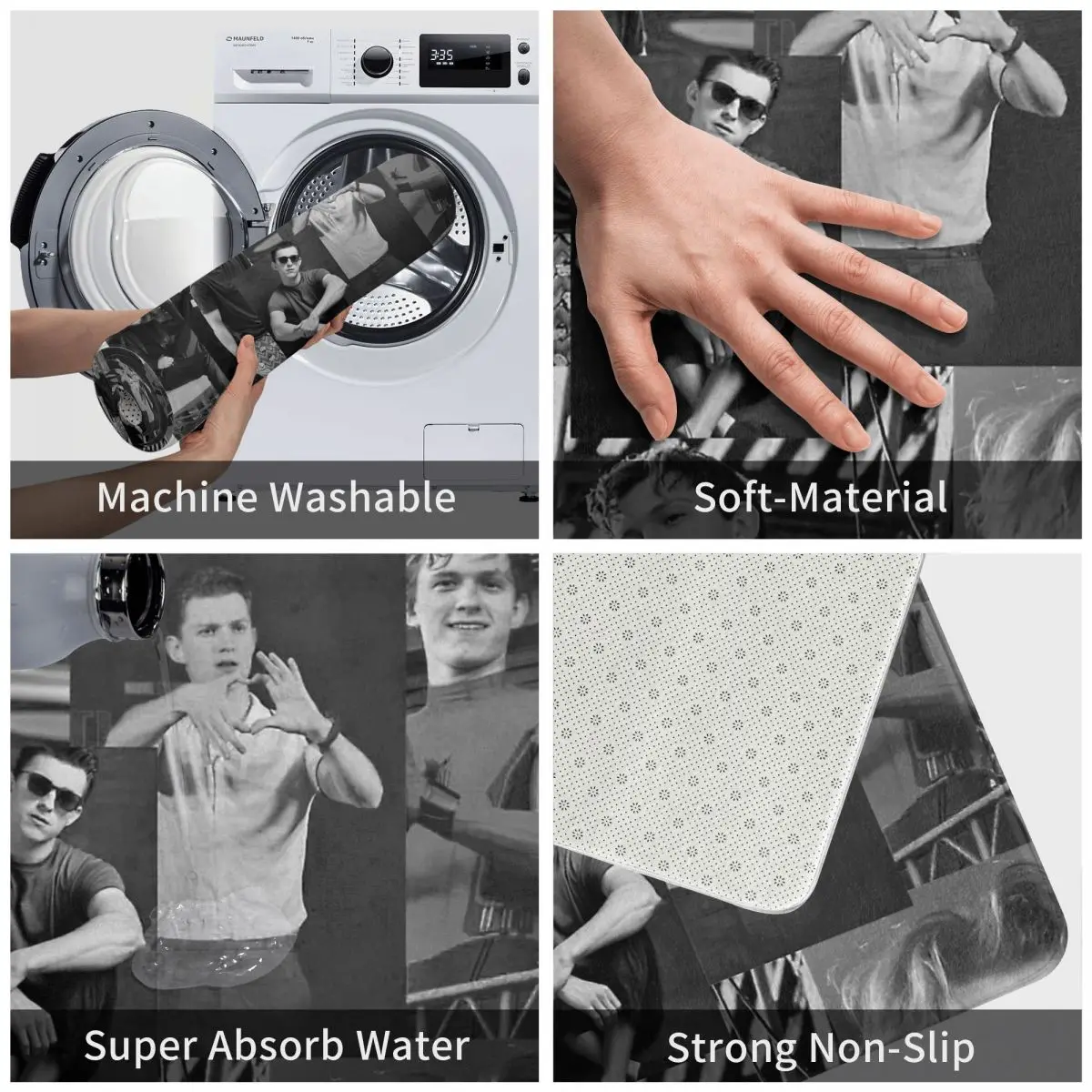 MAUNFELD

3:35

Machine Washable

Soft-Material

Super Absorb Water

Strong Non-Slip