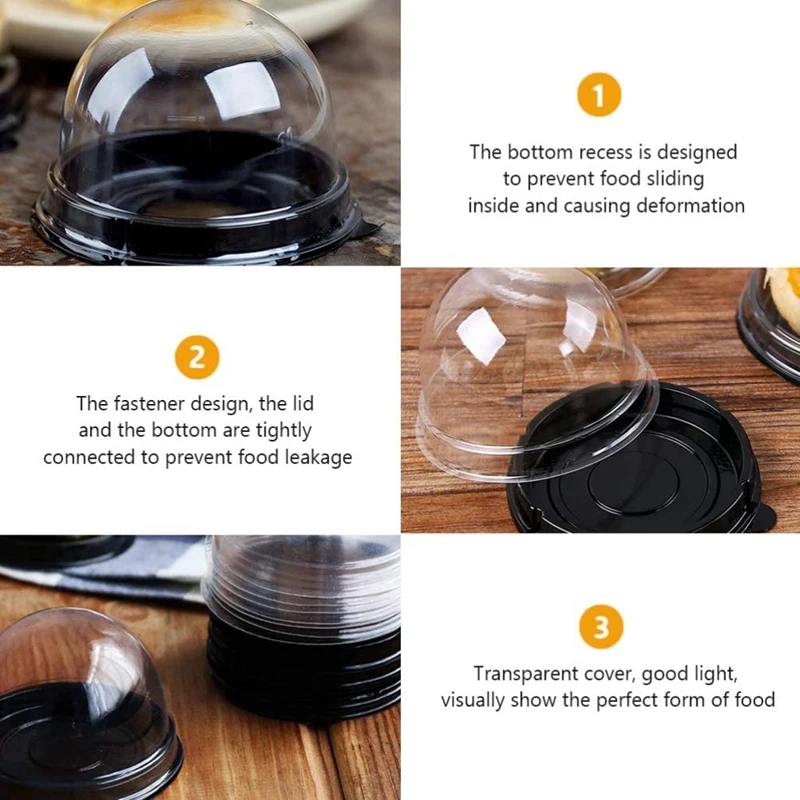 1

The bottom recess is designed to prevent food sliding inside and causing deformation

2

The fastener design, the lid and the bottom are tightly connected to prevent food leakage

3

Transparent cover, good light, visually show the perfect form of food