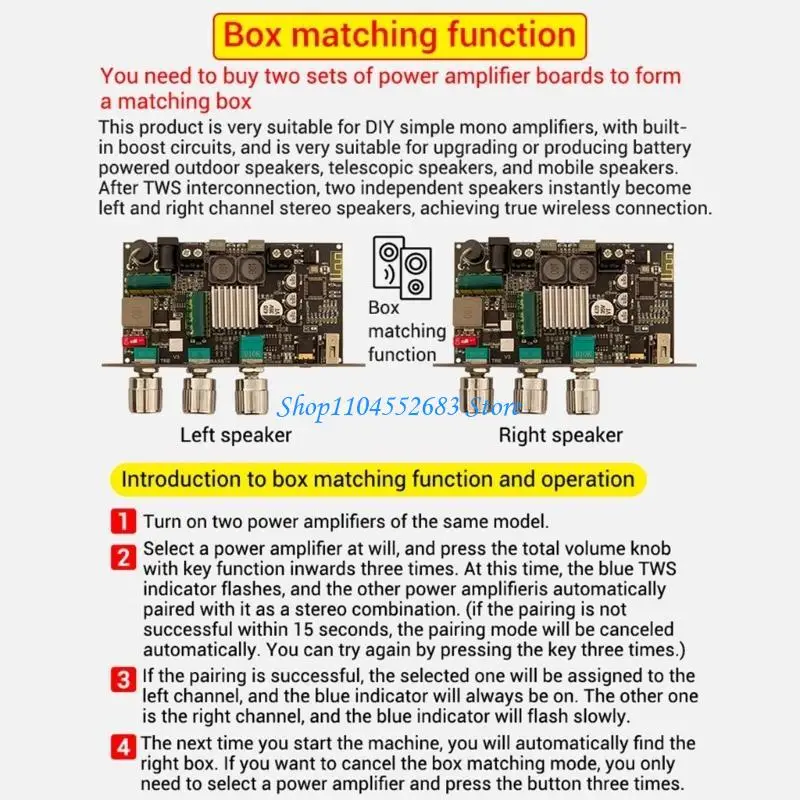 Box matching function

You need to buy two sets of power amplifier boards to form a matching box

This product is very suitable for DIY simple mono amplifiers, with built-in boost circuits, and is very suitable for upgrading or producing battery powered outdoor speakers, telescopic speakers, and mobile speakers. After TWS interconnection, two independent speakers instantly become left and right channel stereo speakers, achieving true wireless connection.

Box matching function

Shop1104552683 Store

Left speaker

Right speaker

Introduction to box matching function and operation

1 Turn on two power amplifiers of the same model.

2 Select a power amplifier at will, and press the total volume knob with key function inwards three times. At this time, the blue TWS indicator flashes, and the other power amplifieris automatically paired with it as a stereo combination. (if the pairing is not successful within 15 seconds, the pairing mode will be canceled automatically. You can try again by pressing the key three times.)

3 If the pairing is successful, the selected one will be assigned to the left channel, and the blue indicator will always be on. The other one is the right channel, and the blue indicator will flash slowly.

4 The next time you start the machine, you will automatically find the right box. If you want to cancel the box matching mode, you only need to select a power amplifier and press the button three times.