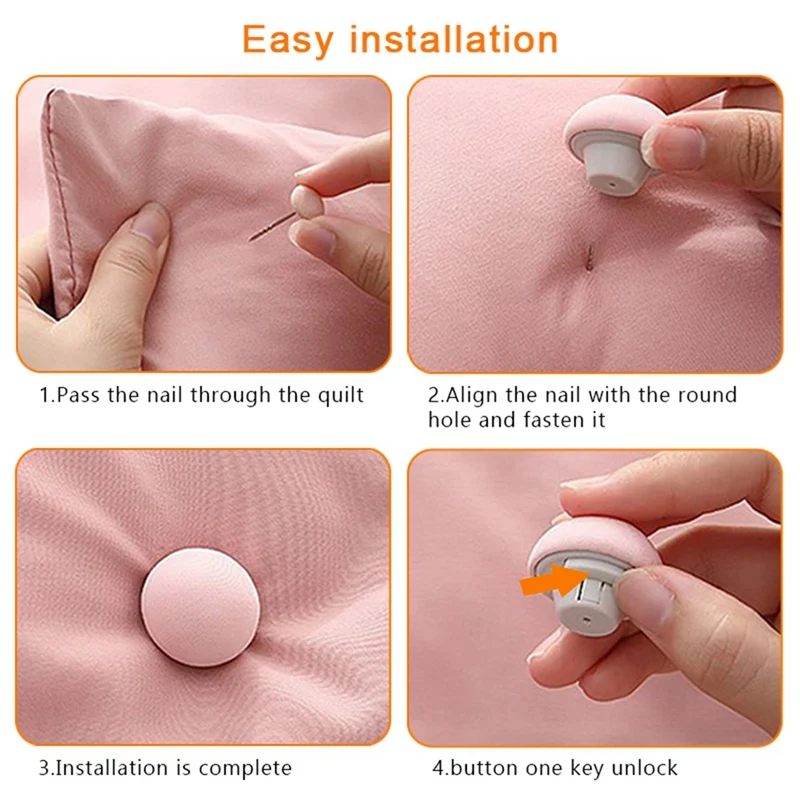 Easy installation

1.Pass the nail through the quilt

2.Align the nail with the round hole and fasten it

3.Installation is complete

4.button one key unlock