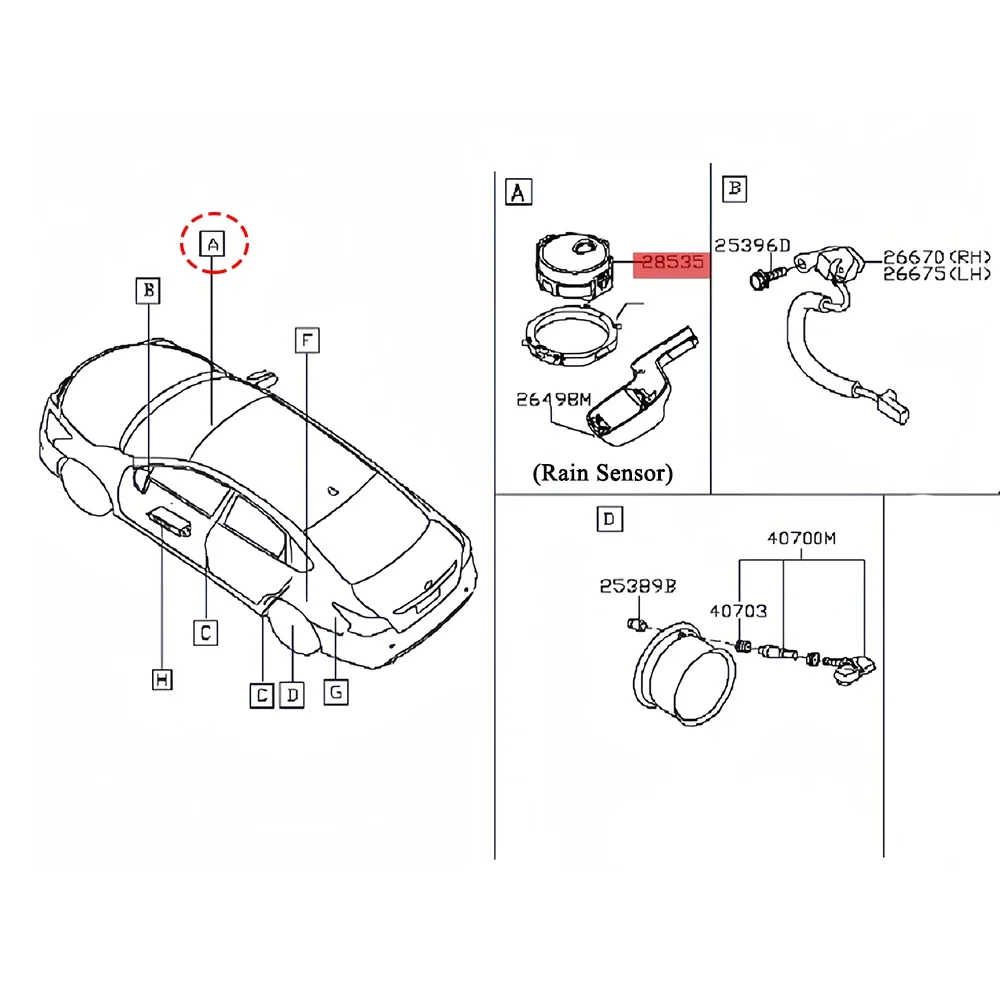 A
B
F
C
H
C
D
G

A
28535
26498M
(Rain Sensor)

B
25396D
26670(RH)
26675(LH)

D
40700M
25389B
40703