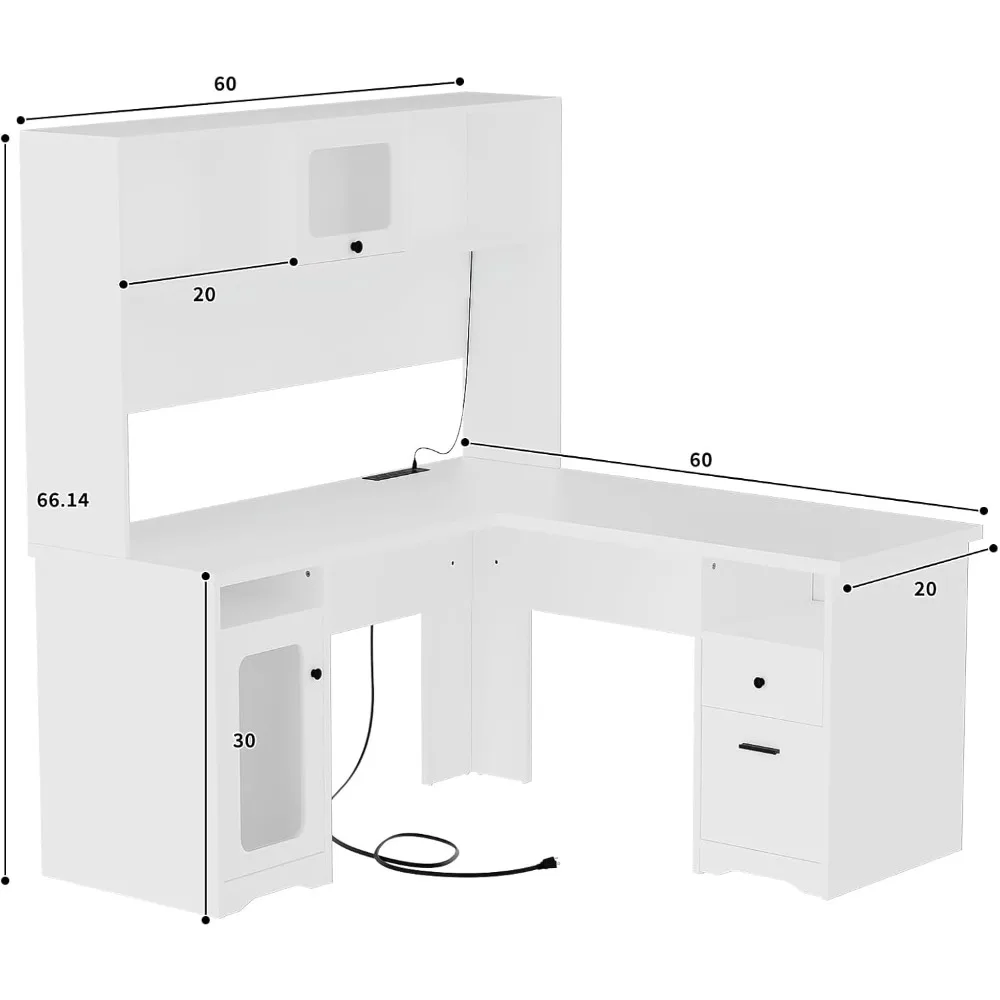 60

20

66.14

60

20

30