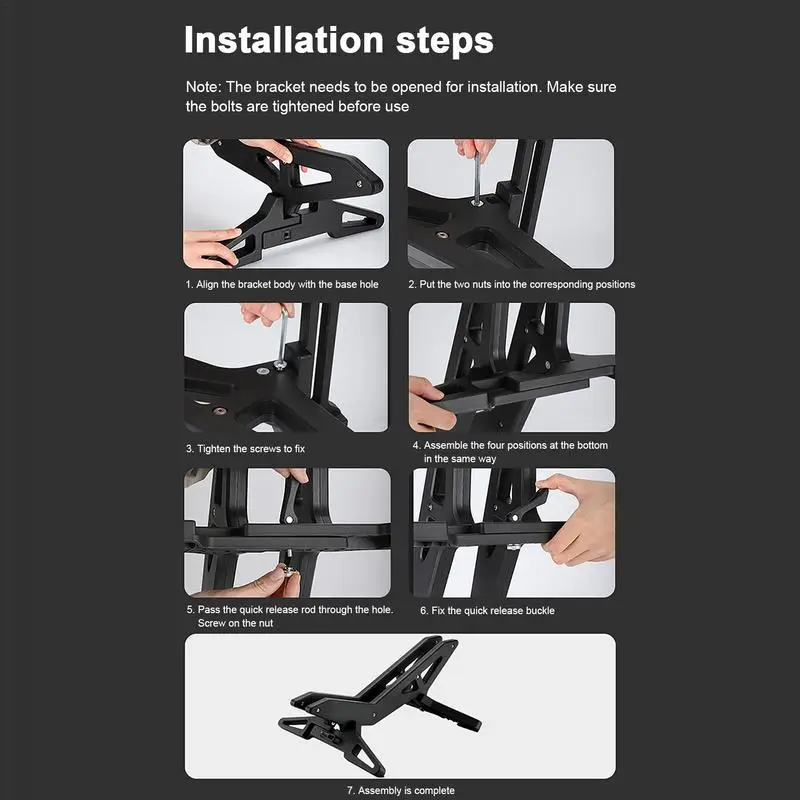 Installation steps

Note: The bracket needs to be opened for installation. Make sure the bolts are tightened before use

1. Align the bracket body with the base hole

2. Put the two nuts into the corresponding positions

3. Tighten the screws to fix

4. Assemble the four positions at the bottom in the same way

5. Pass the quick release rod through the hole. Screw on the nut

6. Fix the quick release buckle

7. Assembly is complete