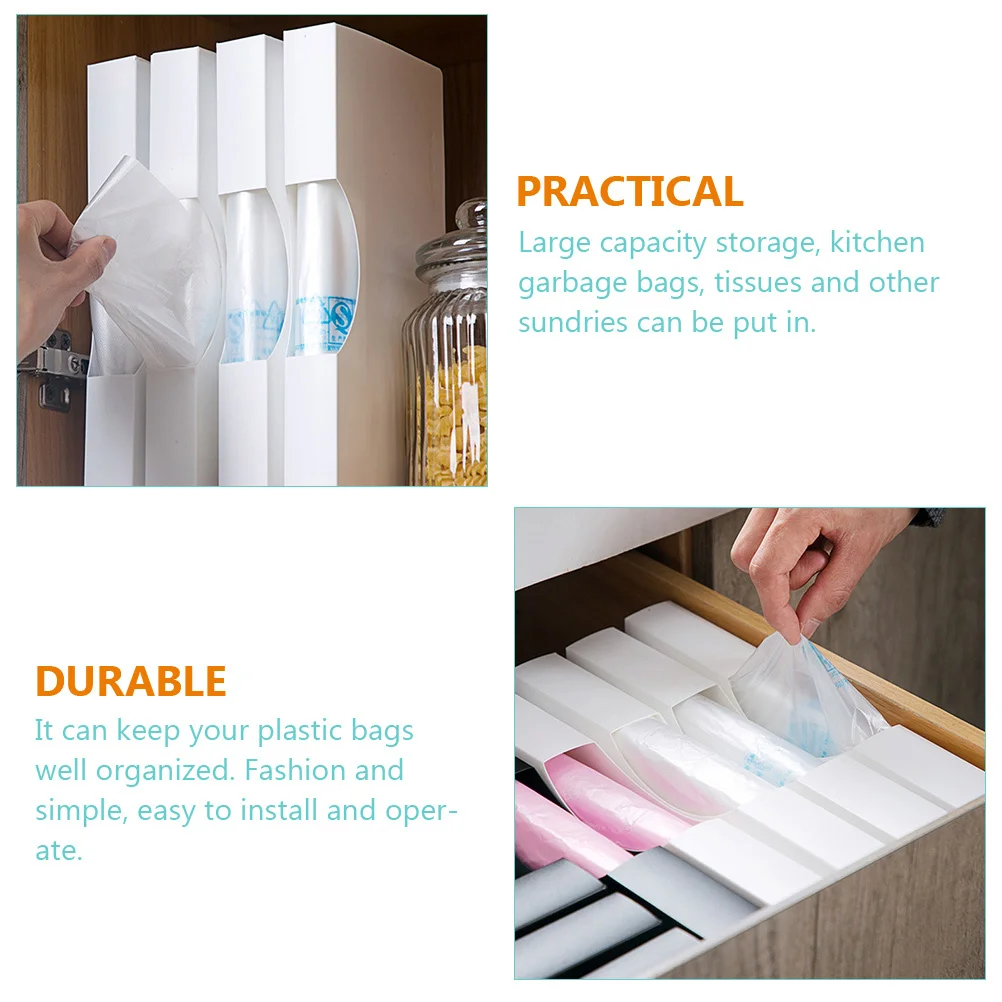 PRACTICAL
Large capacity storage, kitchen garbage bags, tissues and other sundries can be put in.

DURABLE
It can keep your plastic bags well organized. Fashion and simple, easy to install and operate.