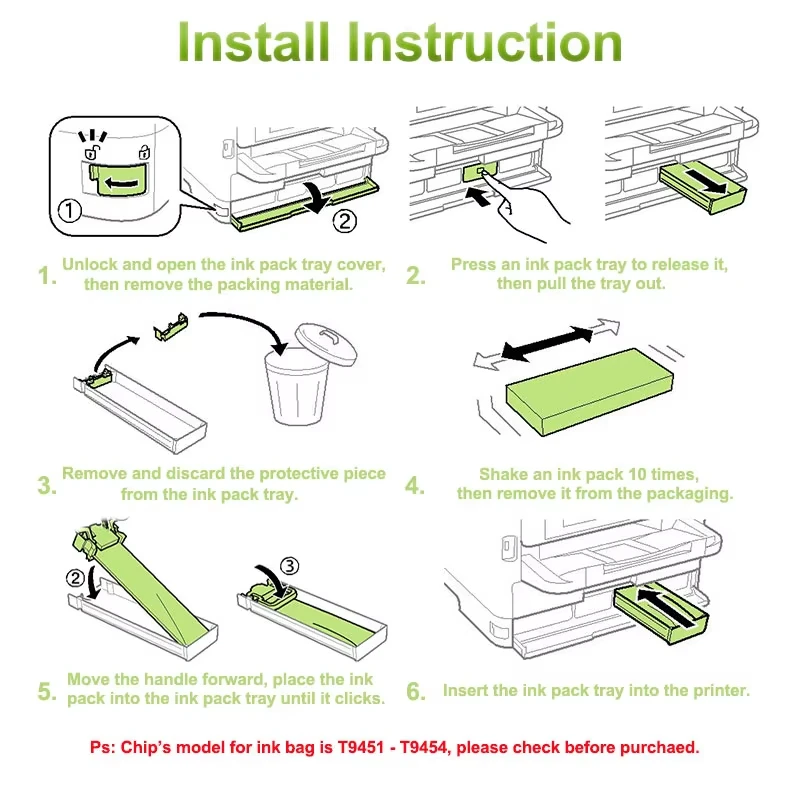 Install Instruction

①

②

1. Unlock and open the ink pack tray cover, then remove the packing material.

2. Press an ink pack tray to release it, then pull the tray out.

3. Remove and discard the protective piece from the ink pack tray.

4. Shake an ink pack 10 times, then remove it from the packaging.

②

③

5. Move the handle forward, place the ink pack into the ink pack tray until it clicks.

6. Insert the ink pack tray into the printer.

Ps: Chip's model for ink bag is T9451 - T9454, please check before purchaed.