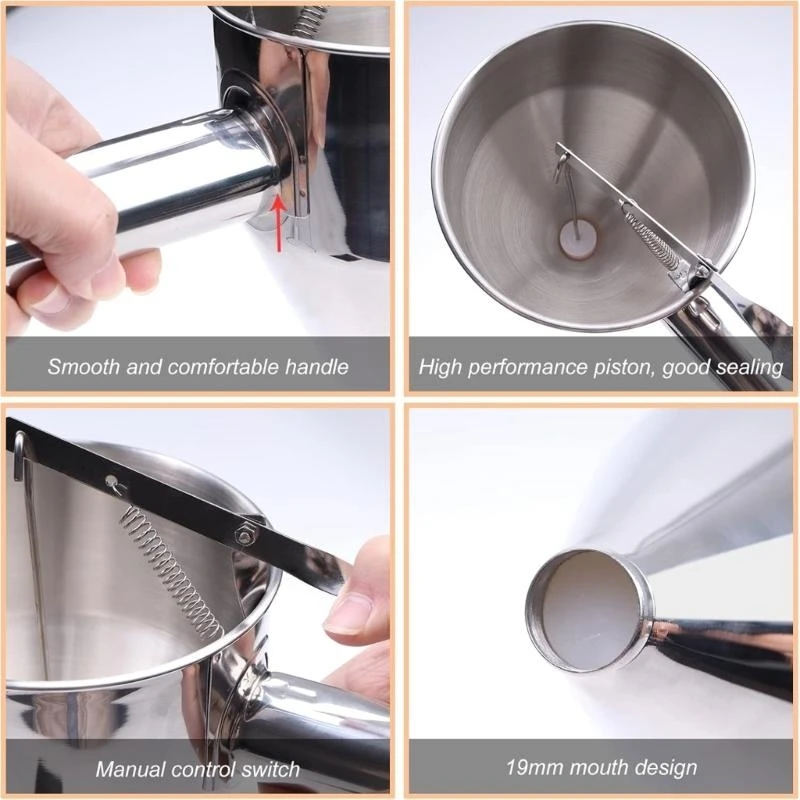 Smooth and comfortable handle

High performance piston, good sealing

Manual control switch

19mm mouth design