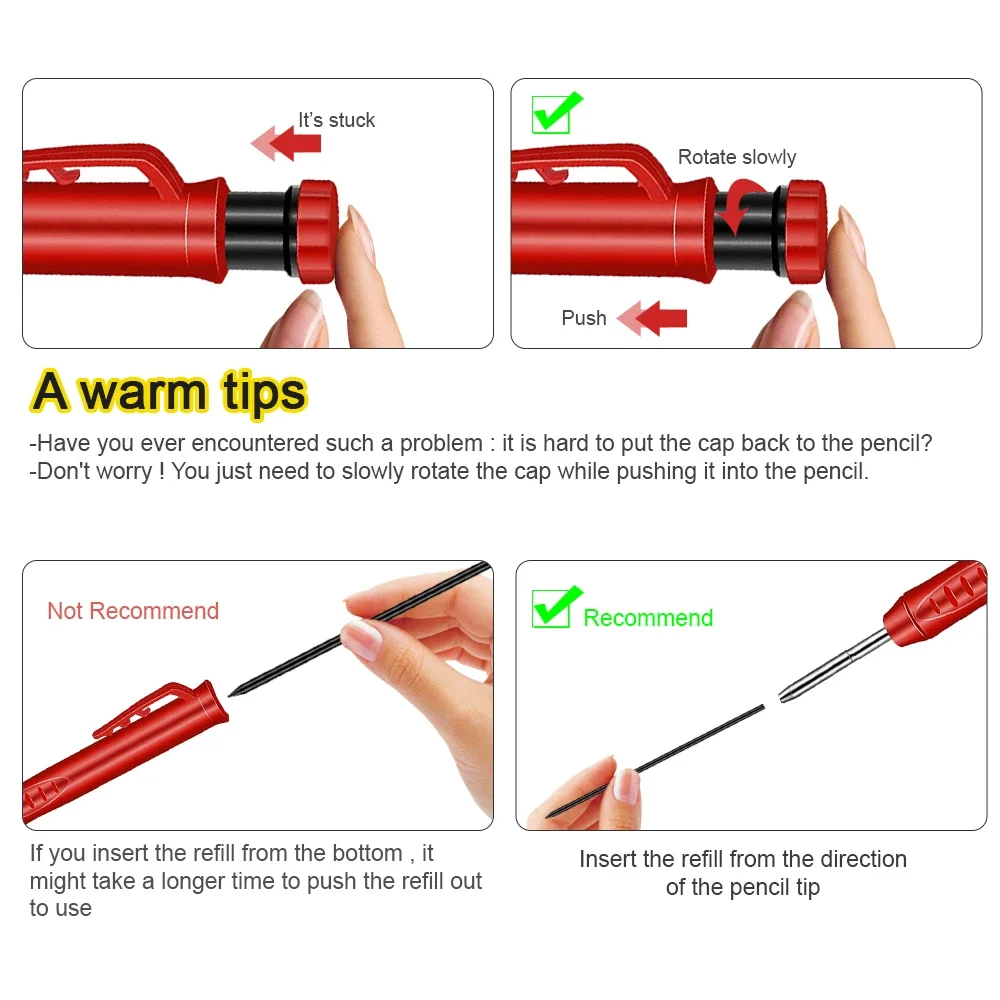 It's stuck

Rotate slowly

Push

A warm tips

-Have you ever encountered such a problem : it is hard to put the cap back to the pencil?
-Don't worry ! You just need to slowly rotate the cap while pushing it into the pencil.

Not Recommend

Recommend

If you insert the refill from the bottom , it might take a longer time to push the refill out to use

Insert the refill from the direction of the pencil tip