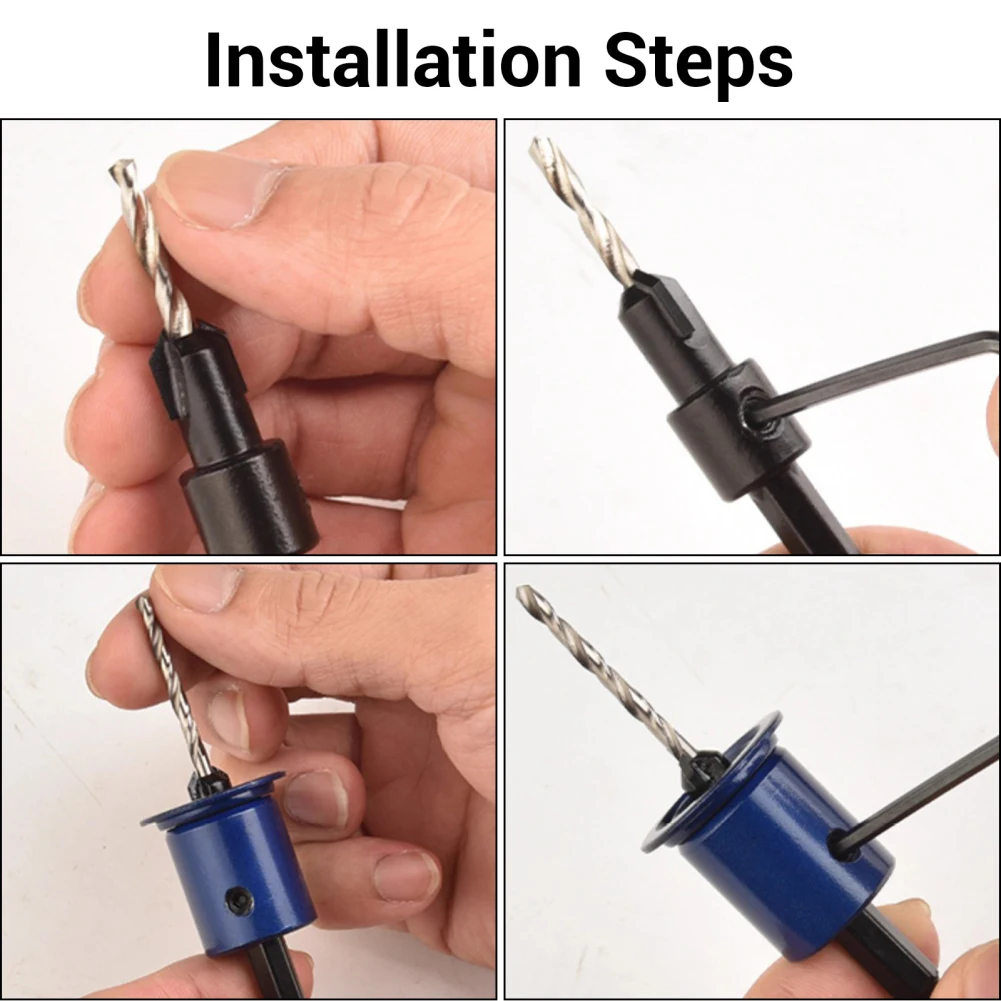 Installation Steps