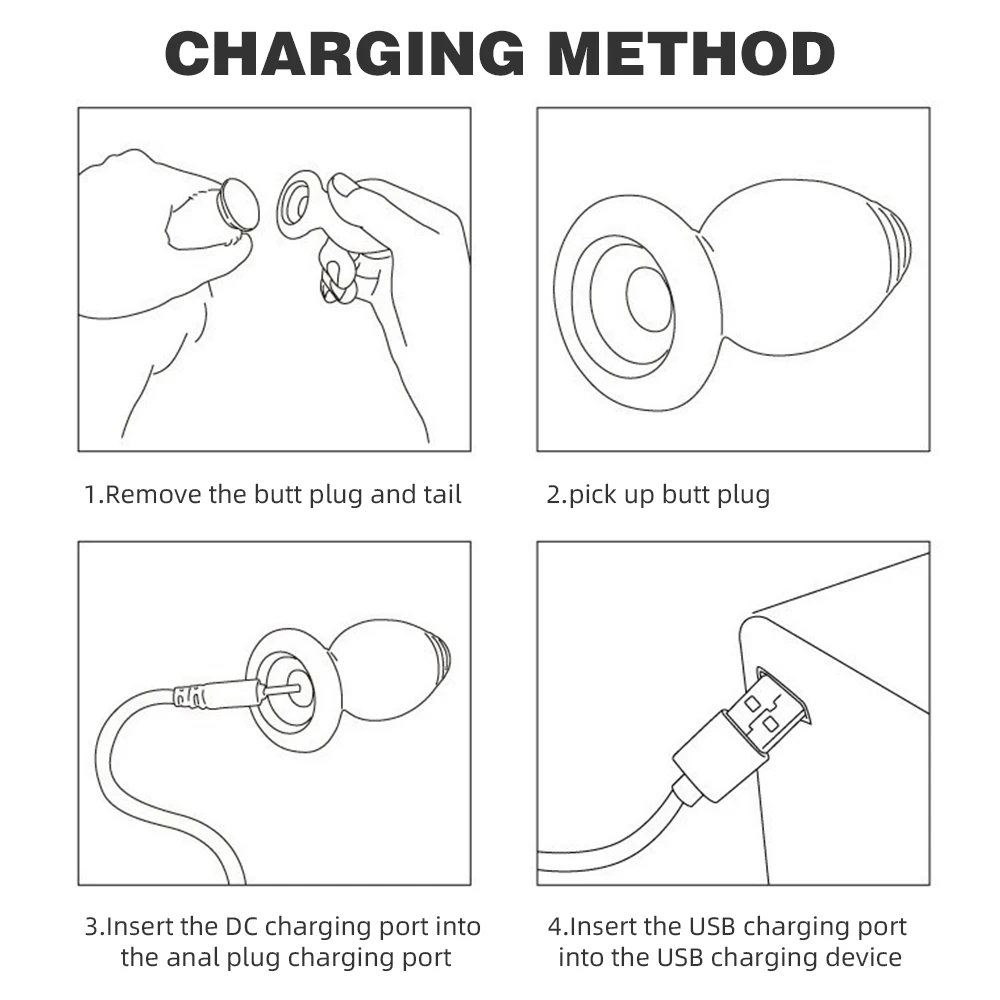 CHARGING METHOD

1.Remove the butt plug and tail

2.pick up butt plug

3.Insert the DC charging port into the anal plug charging port

4.Insert the USB charging port into the USB charging device