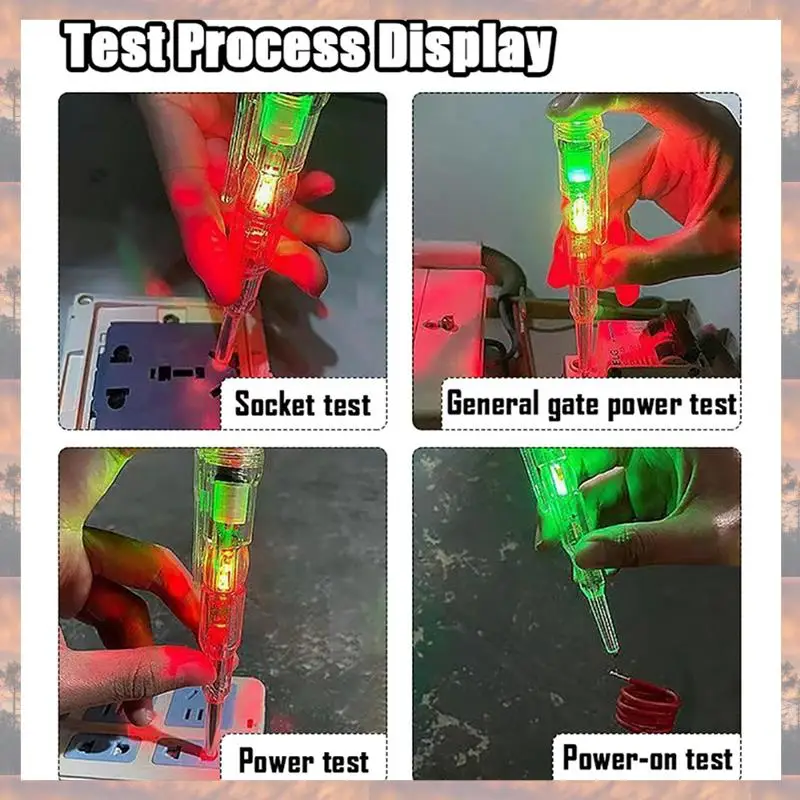 Test Process Display

Socket test

General gate power test

Power test

Power-on test