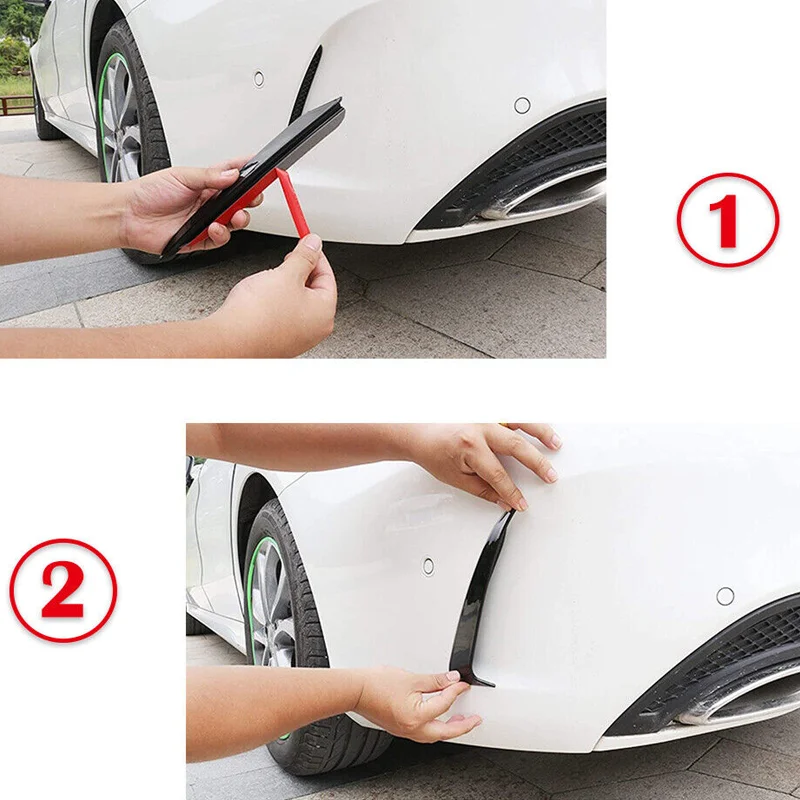 1

2