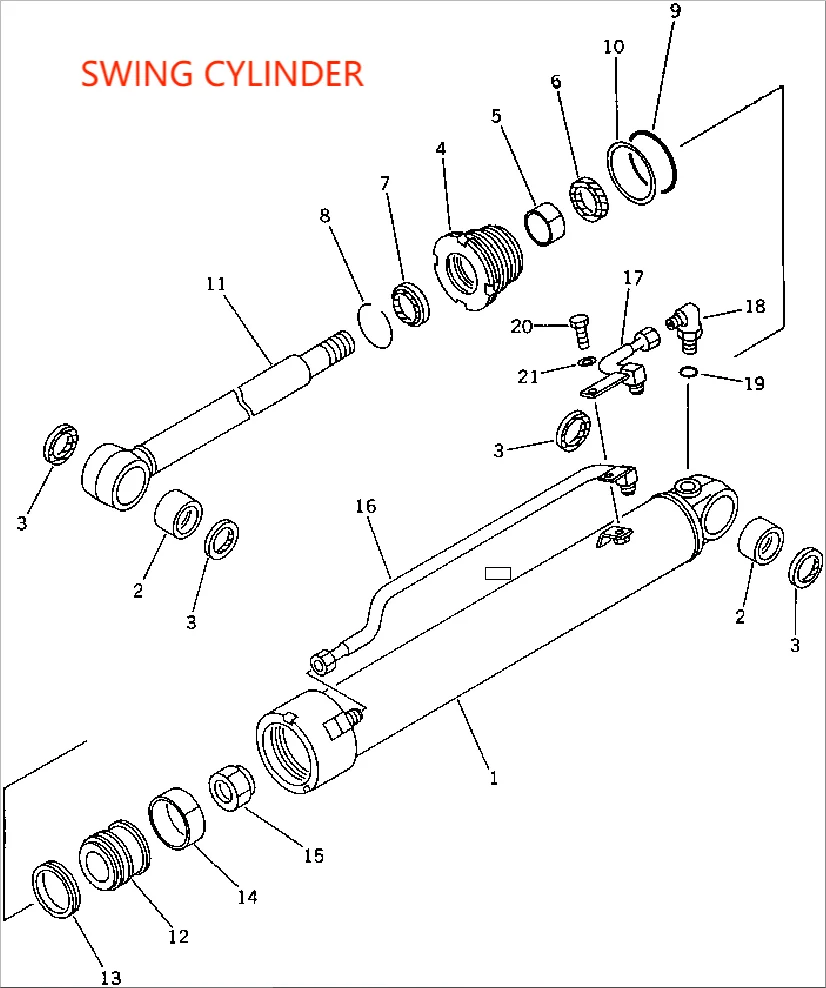 SWING CYLINDER

9
10
6
5
4
7
8
11
17
18
20
21
19
3
3
16
2
3
2
3
1
15
14
12
13