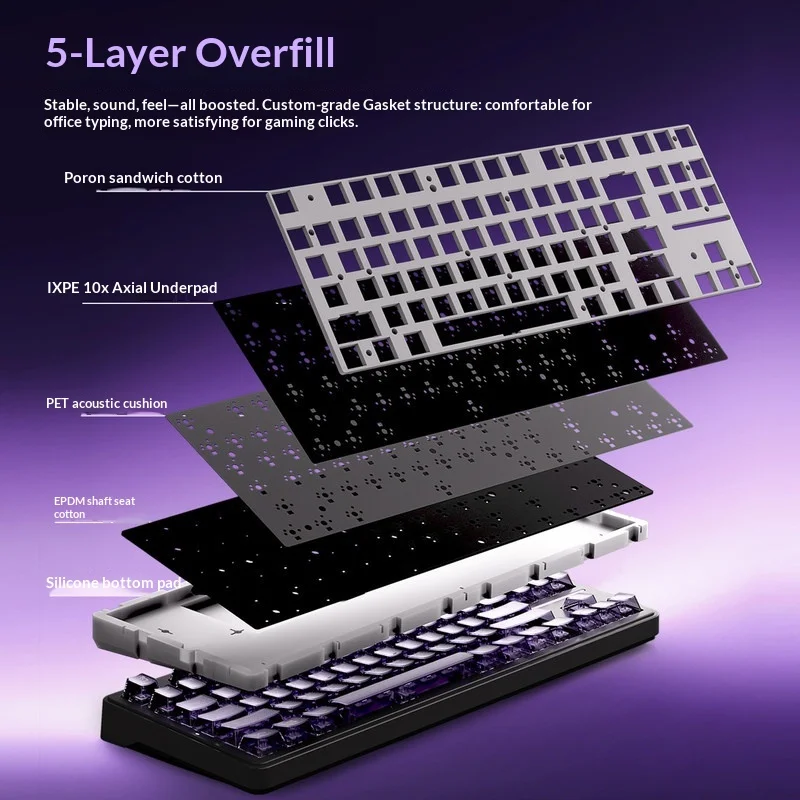 5-Layer Overfill

Stable, sound, feel—all boosted. Custom-grade Gasket structure: comfortable for office typing, more satisfying for gaming clicks.

Poron sandwich cotton

IXPE 10x Axial Underpad

PET acoustic cushion

EPDM shaft seat cotton

Silicone bottom pad