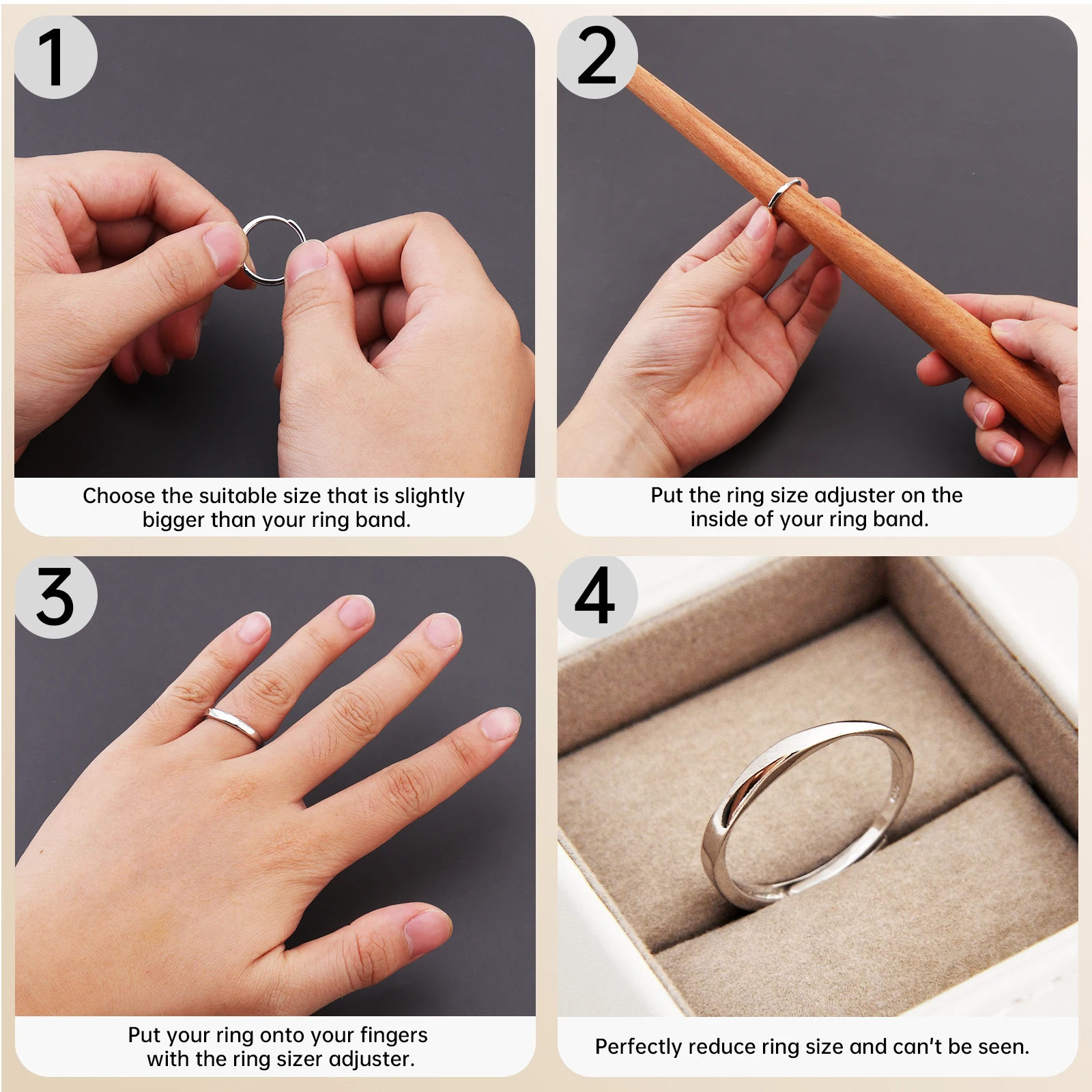 1

Choose the suitable size that is slightly bigger than your ring band.

2

Put the ring size adjuster on the inside of your ring band.

3

Put your ring onto your fingers with the ring sizer adjuster.

4

Perfectly reduce ring size and can't be seen.