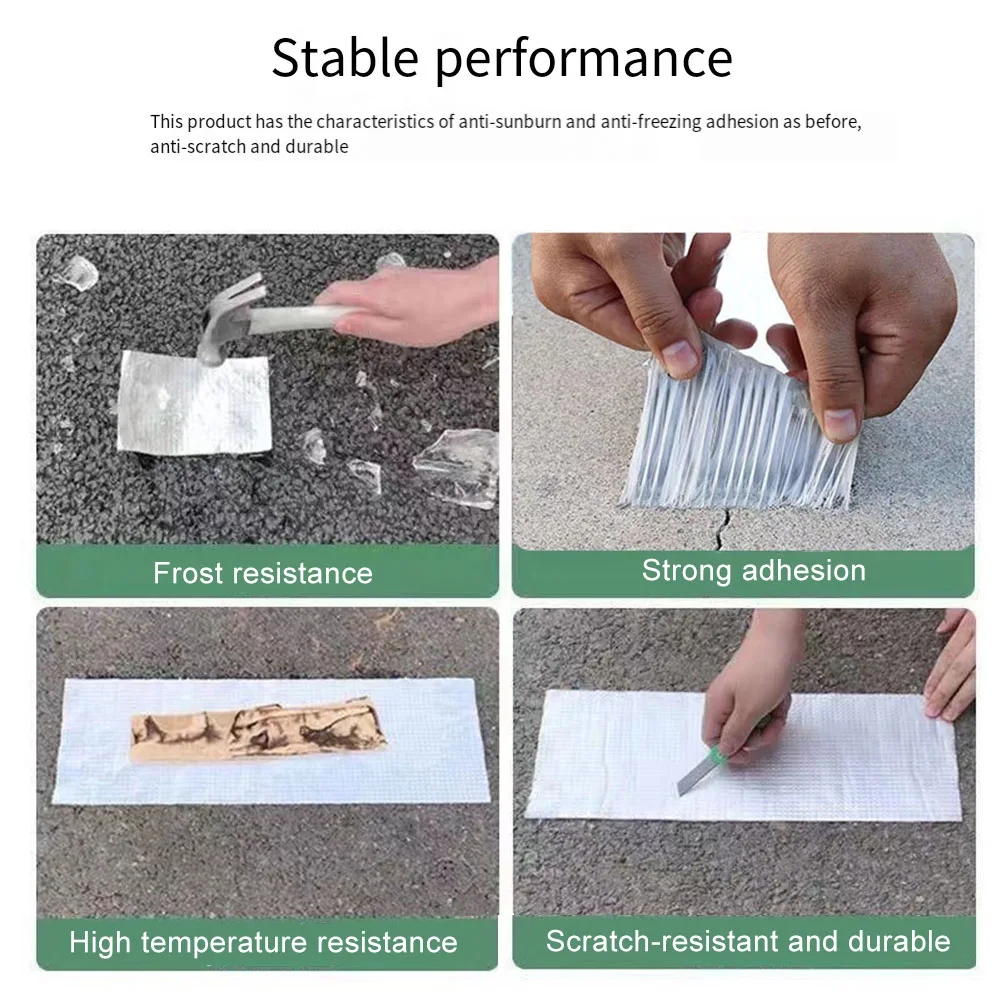 Stable performance

This product has the characteristics of anti-sunburn and anti-freezing adhesion as before, anti-scratch and durable

Frost resistance

Strong adhesion

High temperature resistance

Scratch-resistant and durable